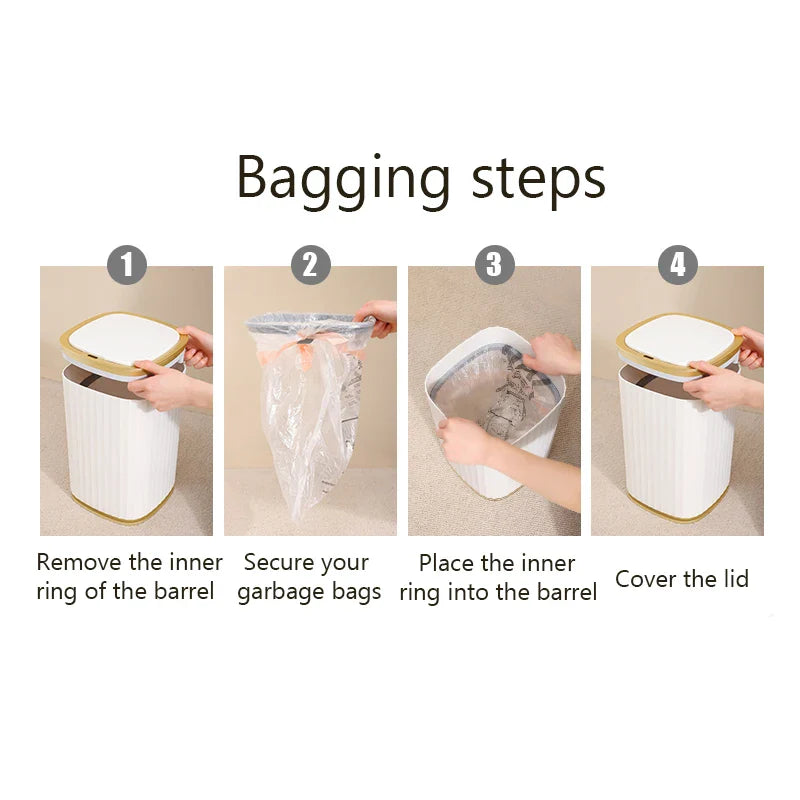 Bagging steps

1

Remove the inner ring of the barrel

2

Secure your garbage bags

3

Place the inner ring into the barrel

4

Cover the lid