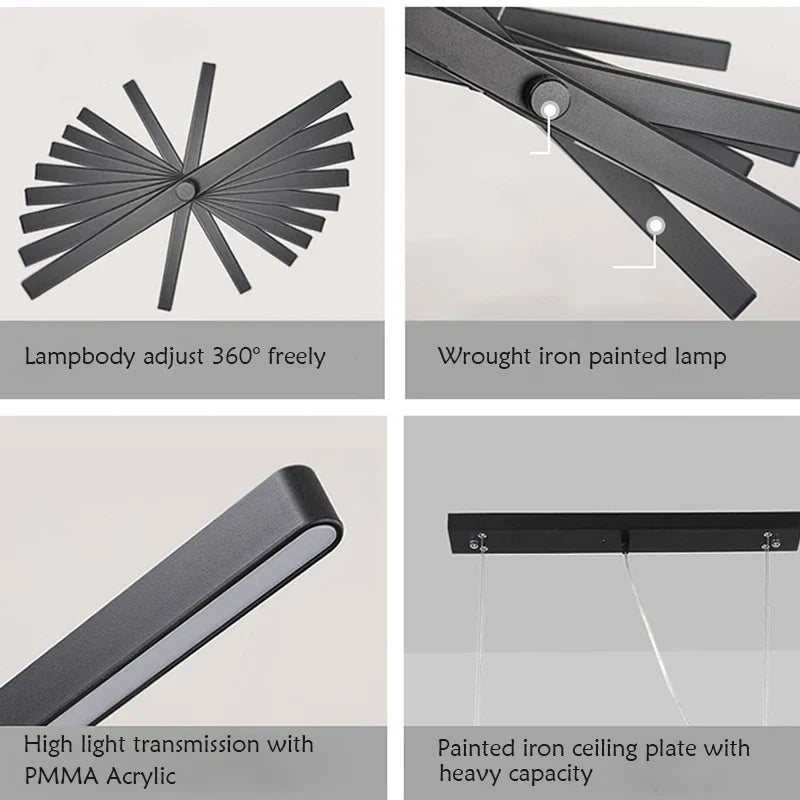 Lampbody adjust 360° freely

Wrought iron painted lamp

High light transmission with PMMA Acrylic

Painted iron ceiling plate with heavy capacity