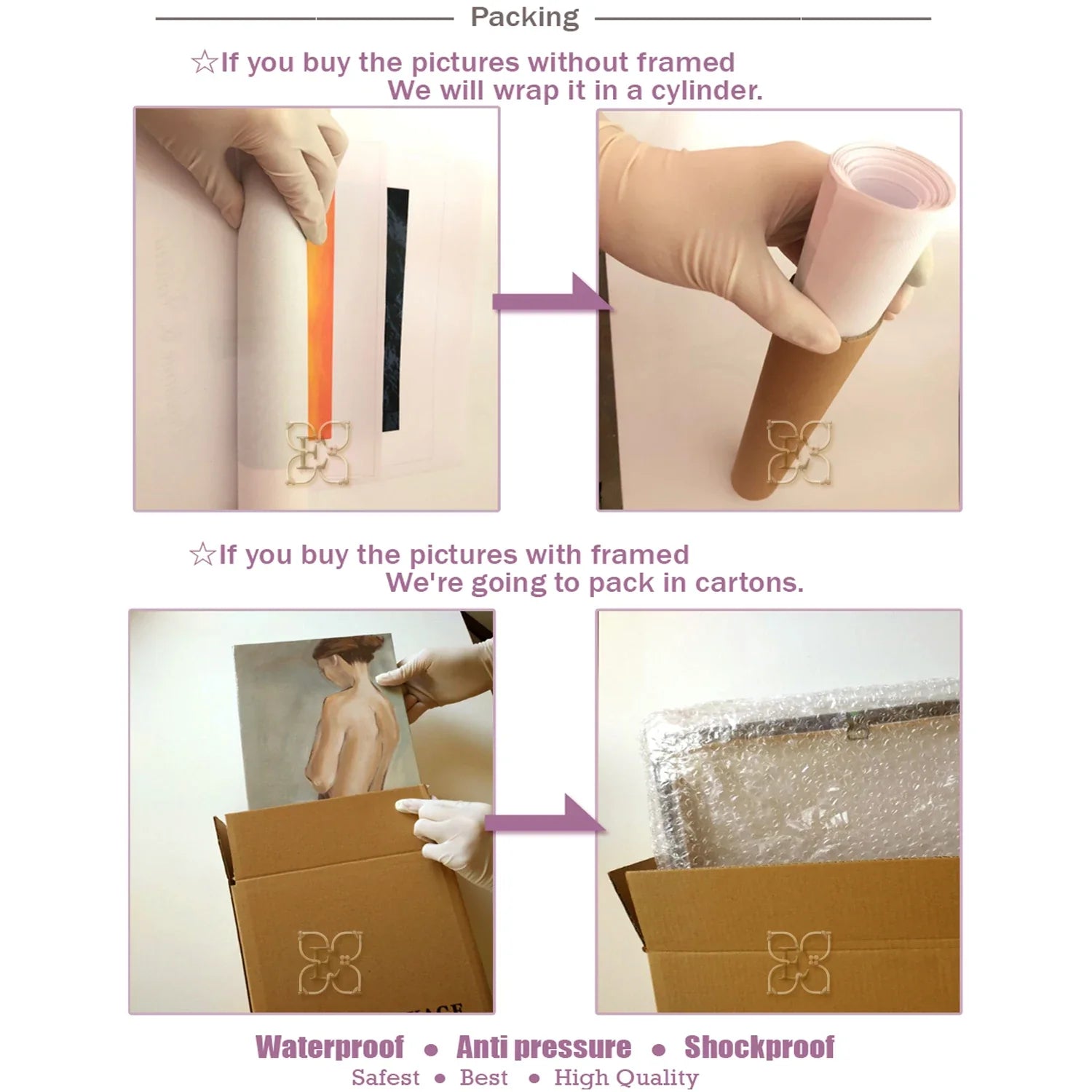 Packing

☆If you buy the pictures without framed
We will wrap it in a cylinder.

☆If you buy the pictures with framed
We're going to pack in cartons.

Waterproof ● Anti pressure ● Shockproof
Safest ● Best ● High Quality