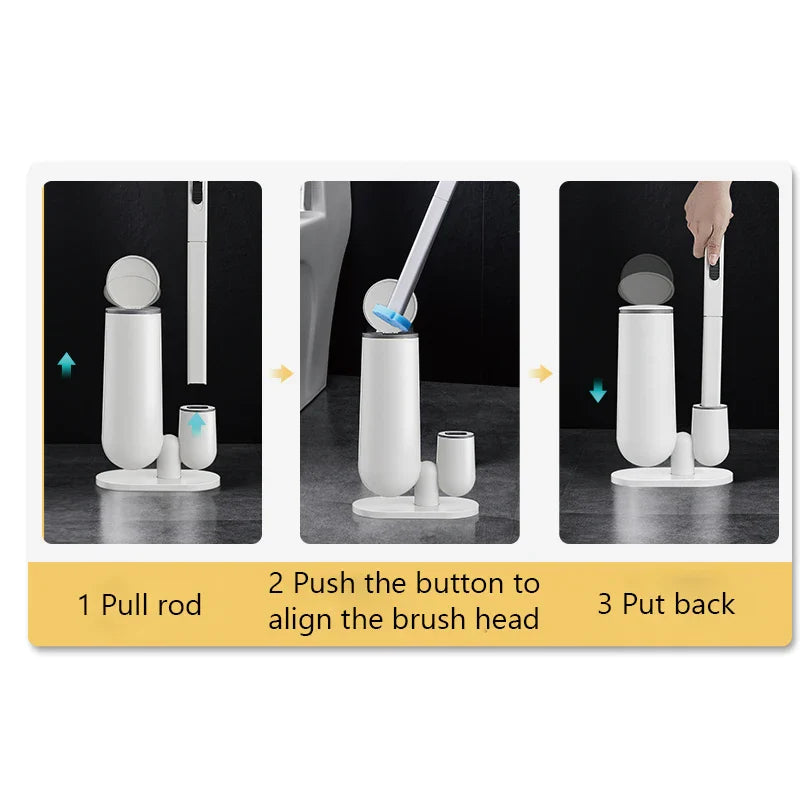 1 Pull rod

2 Push the button to align the brush head

3 Put back