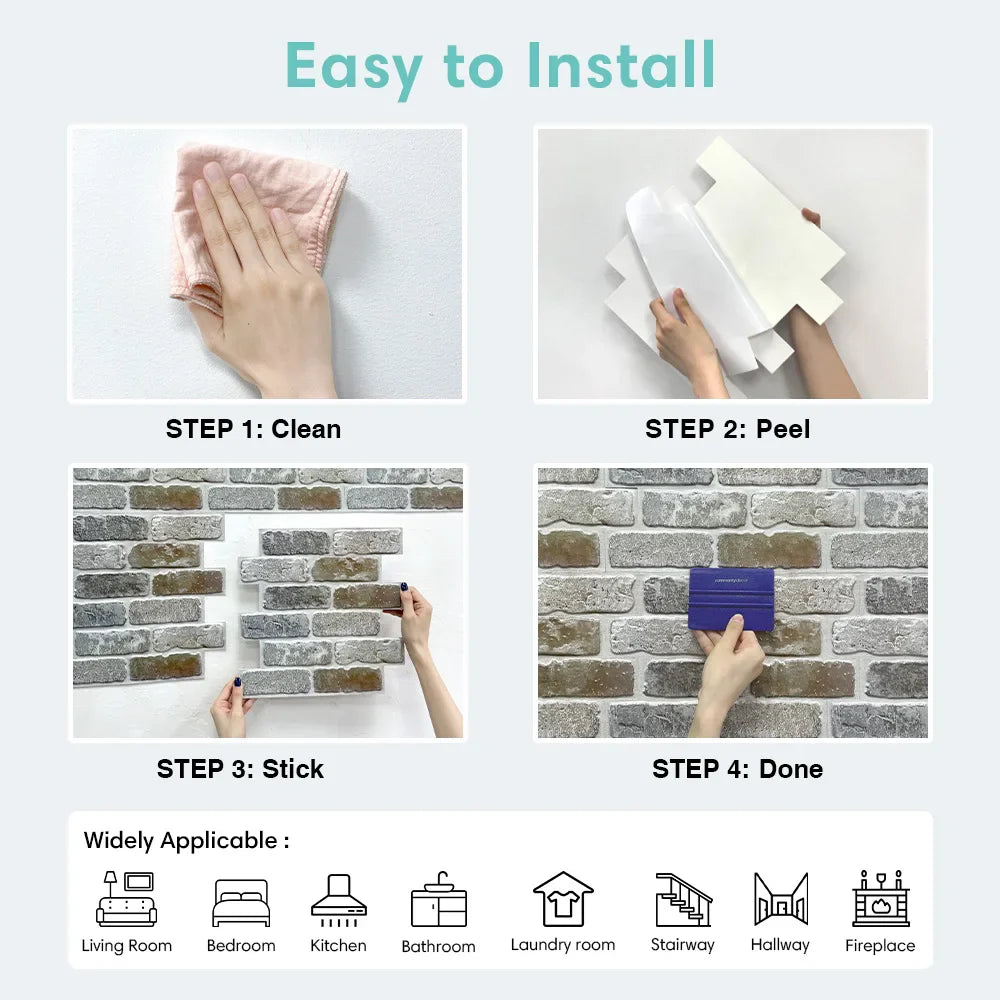 Easy to Install

STEP 1: Clean

STEP 2: Peel

STEP 3: Stick

STEP 4: Done

Widely Applicable :

Living Room
Bedroom
Kitchen
Bathroom
Laundry room
Stairway
Hallway
Fireplace