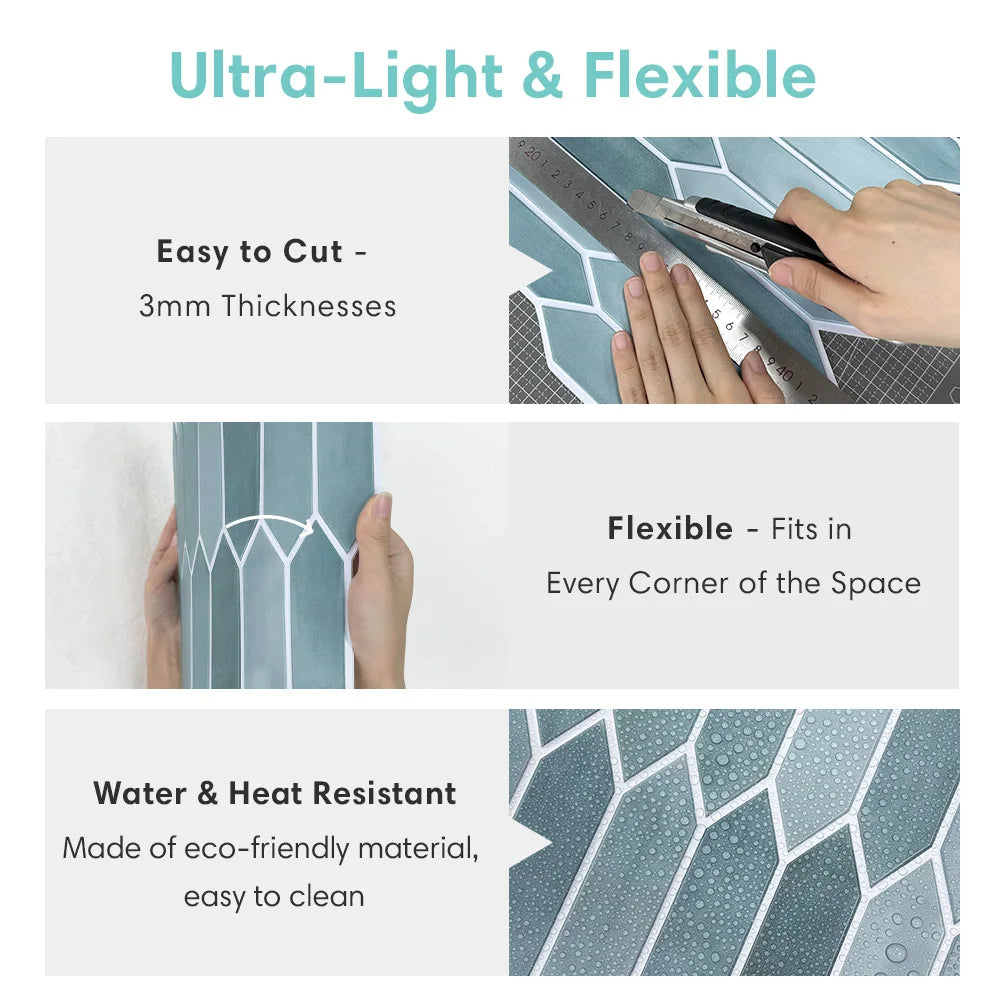 Ultra-Light & Flexible

Easy to Cut -
3mm Thicknesses

Flexible - Fits in
Every Corner of the Space

Water & Heat Resistant
Made of eco-friendly material,
easy to clean