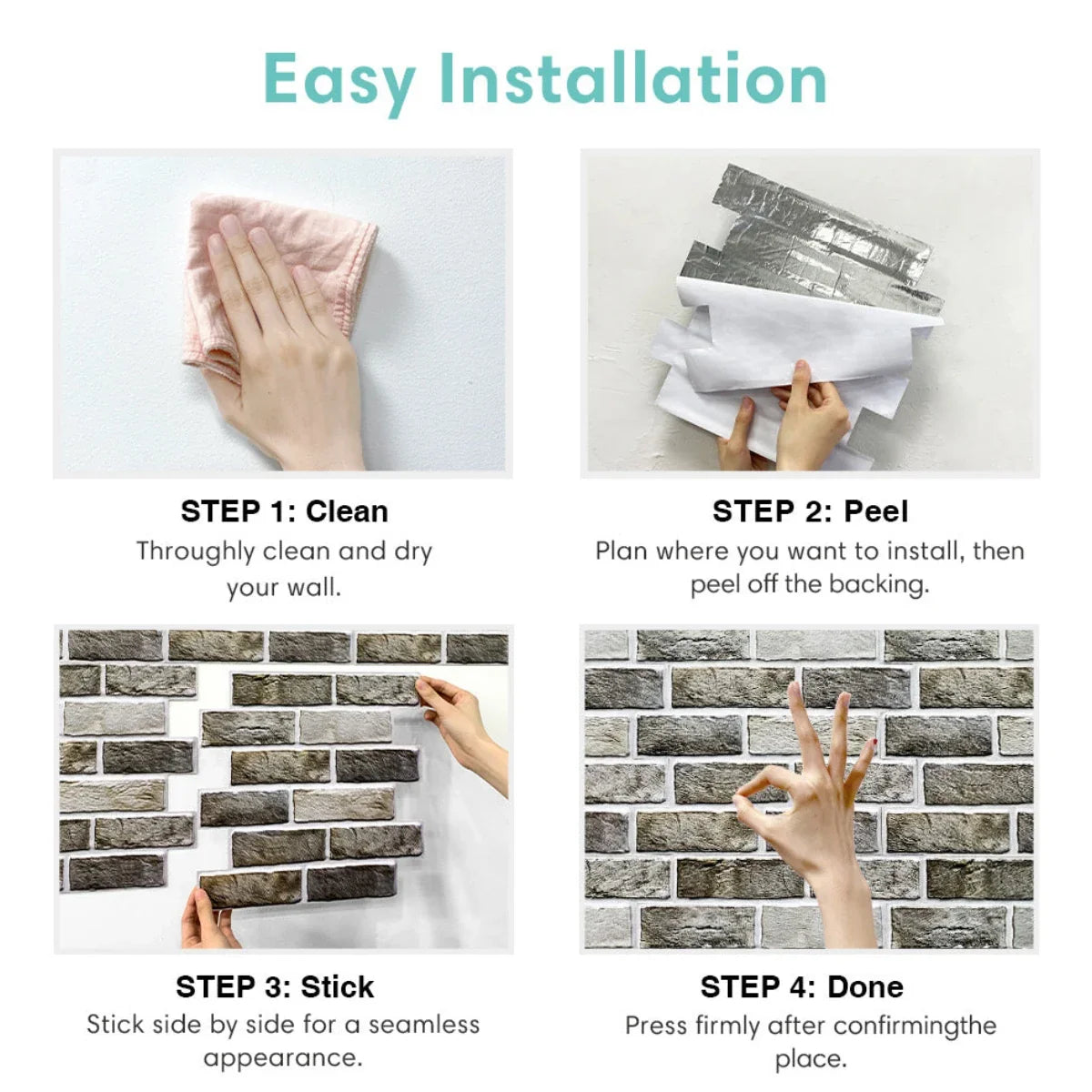 Easy Installation

STEP 1: Clean

Throughly clean and dry your wall.

STEP 2: Peel

Plan where you want to install, then peel off the backing.

STEP 3: Stick

Stick side by side for a seamless appearance.

STEP 4: Done

Press firmly after confirmingthe place.