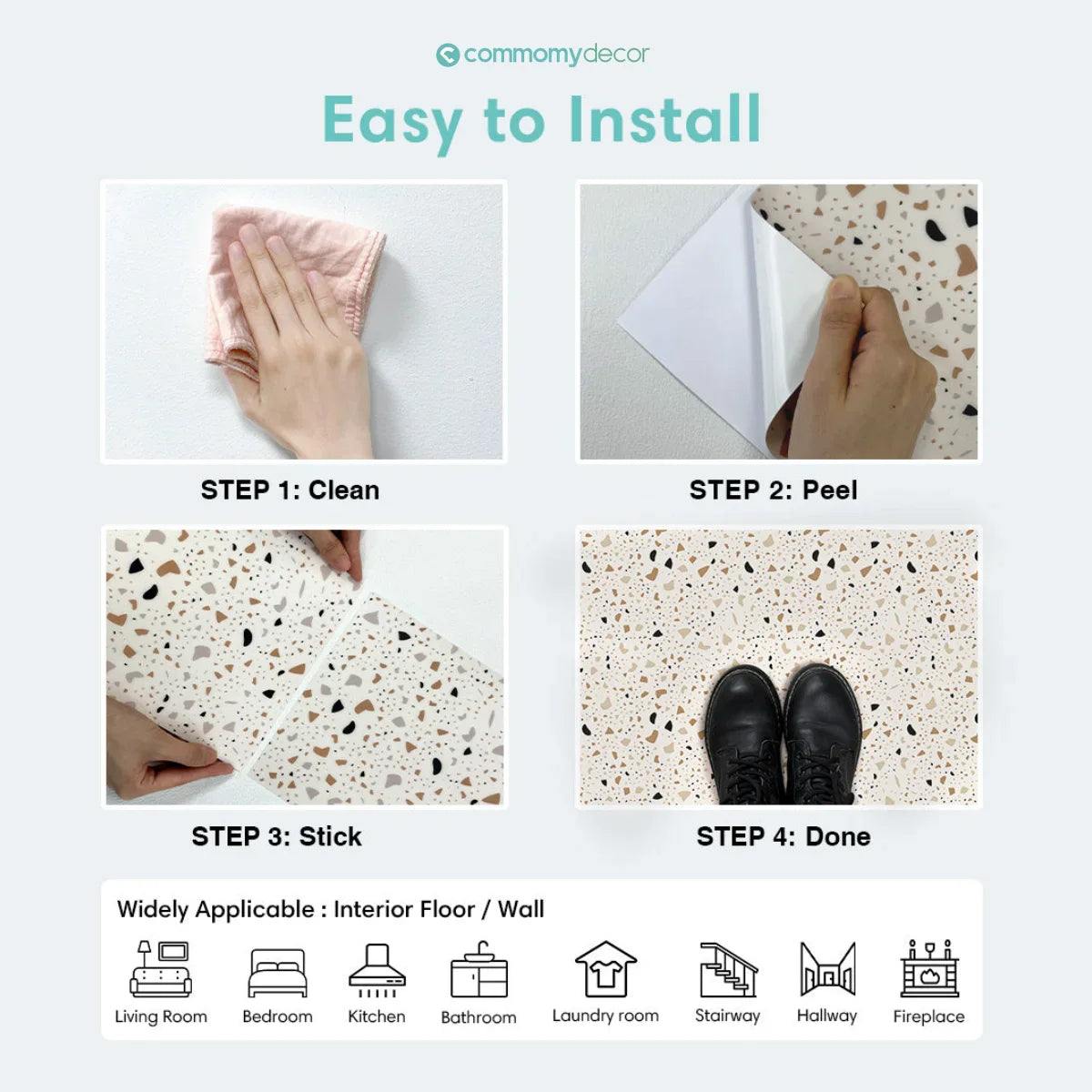 commomydecor

Easy to Install

STEP 1: Clean

STEP 2: Peel

STEP 3: Stick

STEP 4: Done

Widely Applicable : Interior Floor / Wall

Living Room
Bedroom
Kitchen
Bathroom
Laundry room
Stairway
Hallway
Fireplace