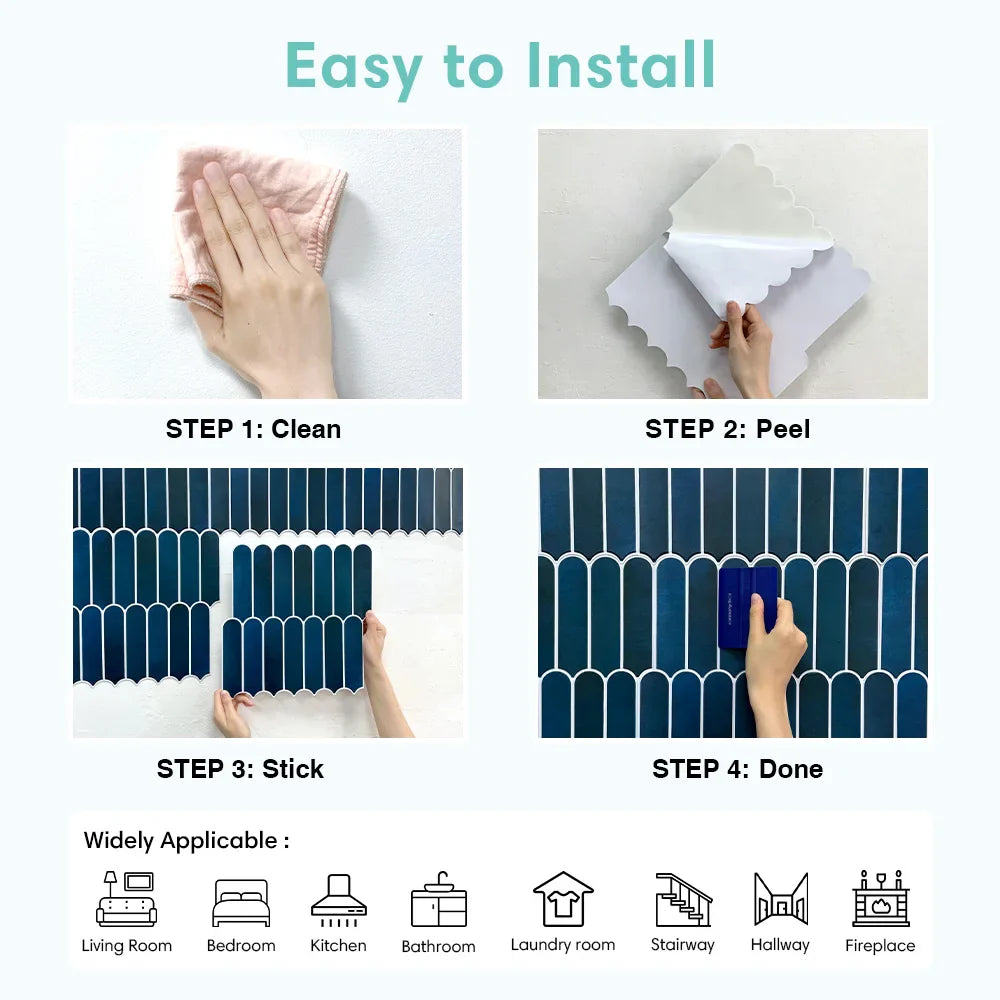 Easy to Install

STEP 1: Clean

STEP 2: Peel

STEP 3: Stick

STEP 4: Done

Widely Applicable :

Living Room
Bedroom
Kitchen
Bathroom
Laundry room
Stairway
Hallway
Fireplace