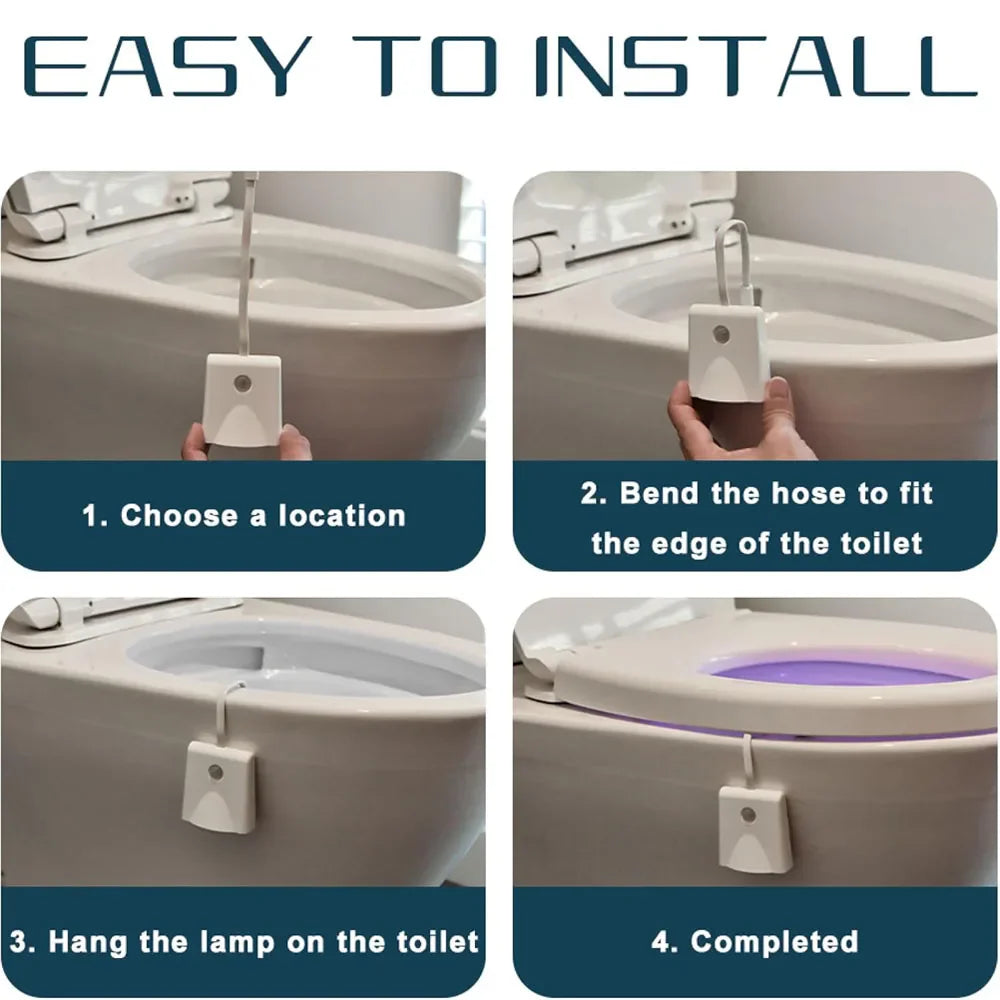 EASY TO INSTALL

1. Choose a location

2. Bend the hose to fit the edge of the toilet

3. Hang the lamp on the toilet

4. Completed