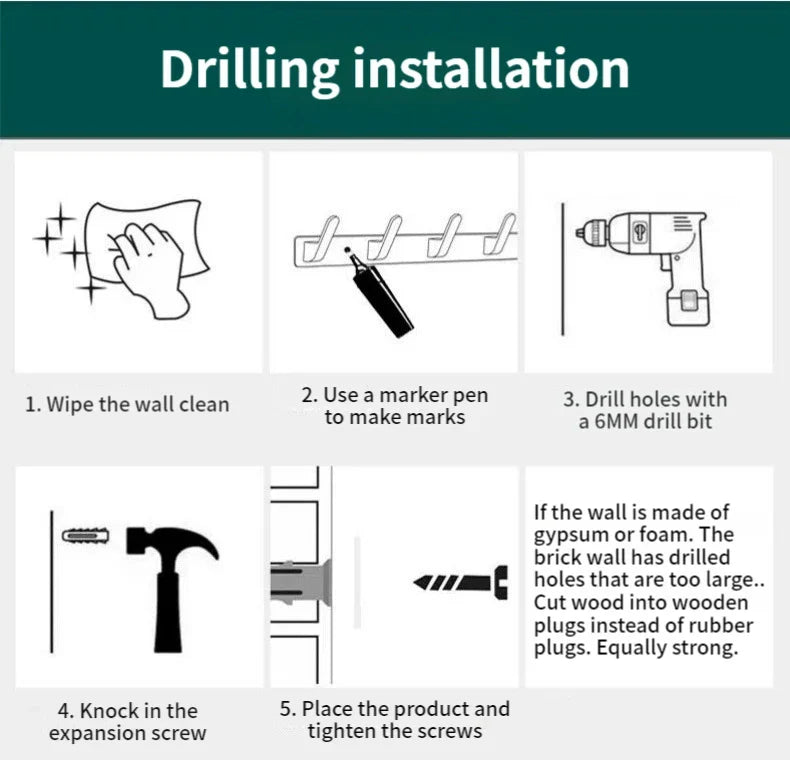 Drilling installation

1. Wipe the wall clean

2. Use a marker pen to make marks

3. Drill holes with a 6MM drill bit

4. Knock in the expansion screw

5. Place the product and tighten the screws

If the wall is made of gypsum or foam. The brick wall has drilled holes that are too large.. Cut wood into wooden plugs instead of rubber plugs. Equally strong.