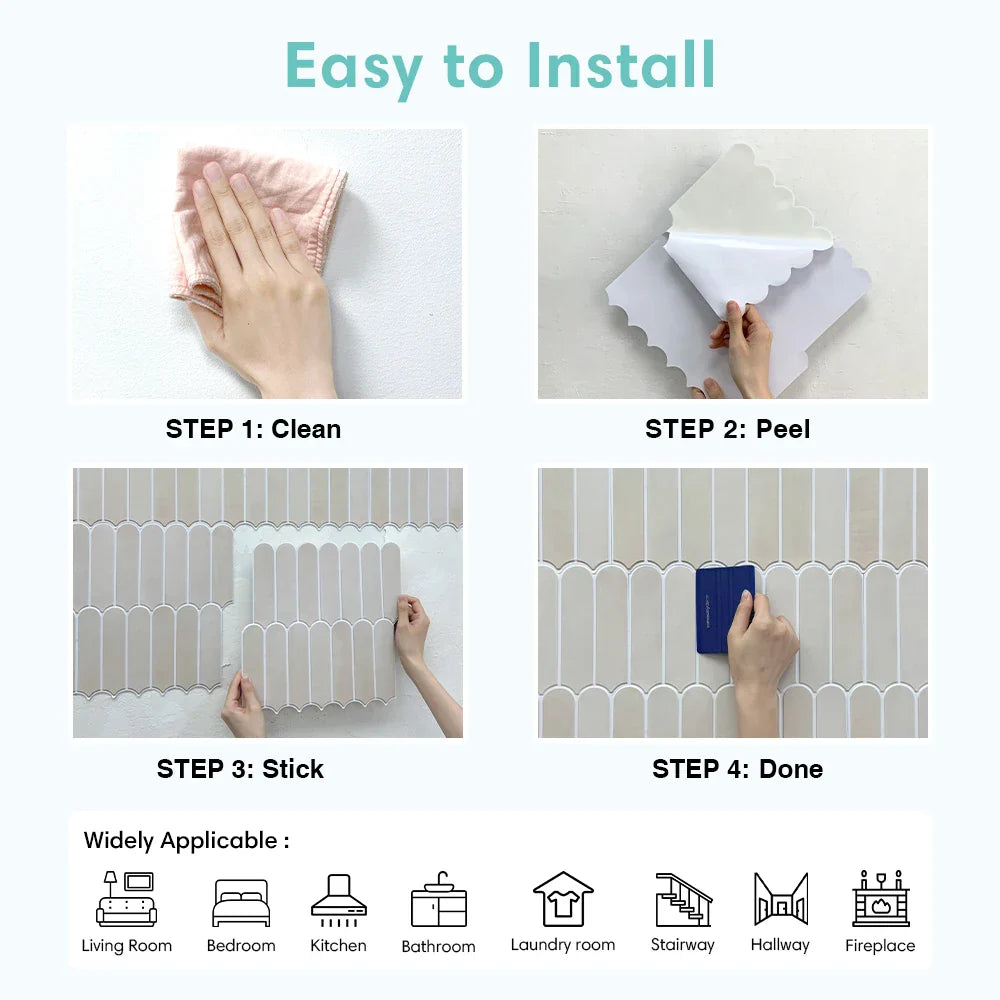 Easy to Install

STEP 1: Clean

STEP 2: Peel

STEP 3: Stick

STEP 4: Done

Widely Applicable :

Living Room
Bedroom
Kitchen
Bathroom
Laundry room
Stairway
Hallway
Fireplace