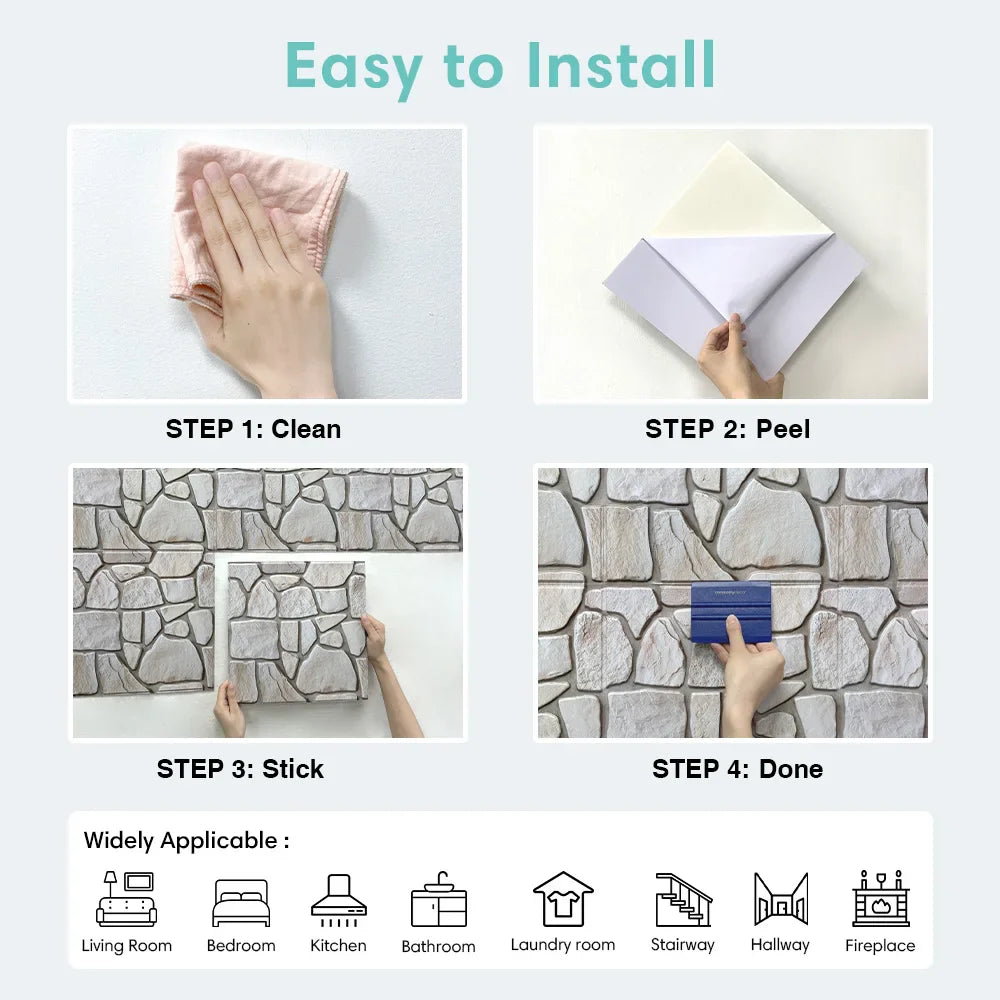 Easy to Install

STEP 1: Clean

STEP 2: Peel

STEP 3: Stick

STEP 4: Done

Widely Applicable :

Living Room
Bedroom
Kitchen
Bathroom
Laundry room
Stairway
Hallway
Fireplace