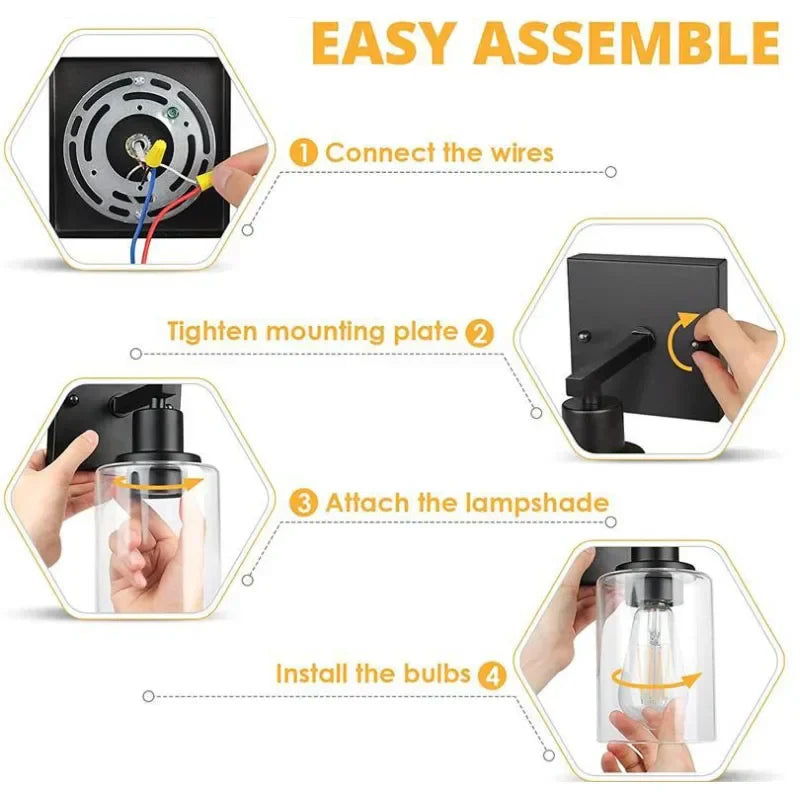 EASY ASSEMBLE

1 Connect the wires

Tighten mounting plate 2

3 Attach the lampshade

Install the bulbs 4