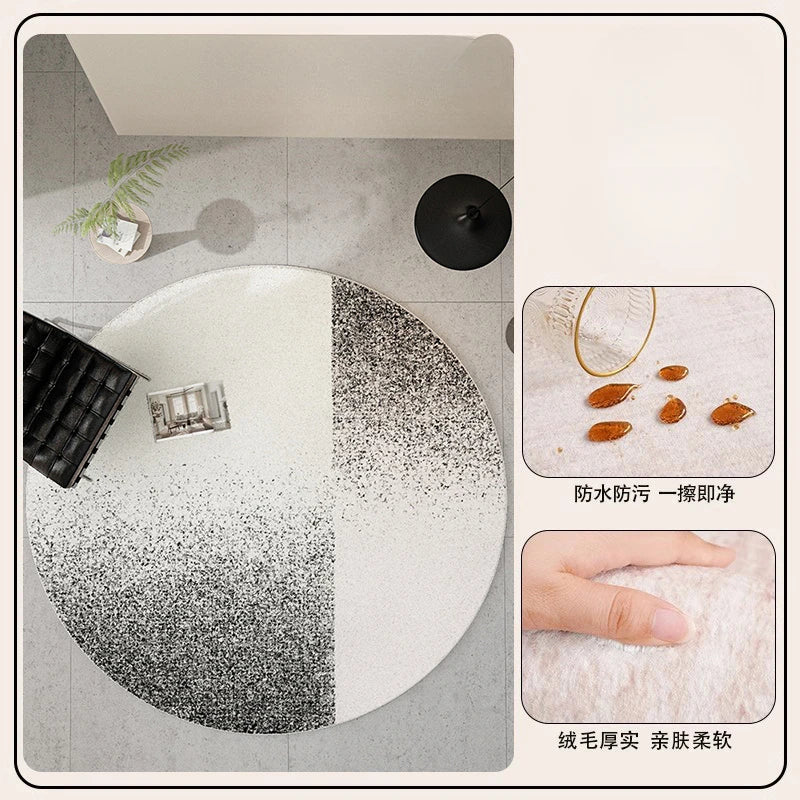 防水防污 一擦即净

绒毛厚实 亲肤柔软