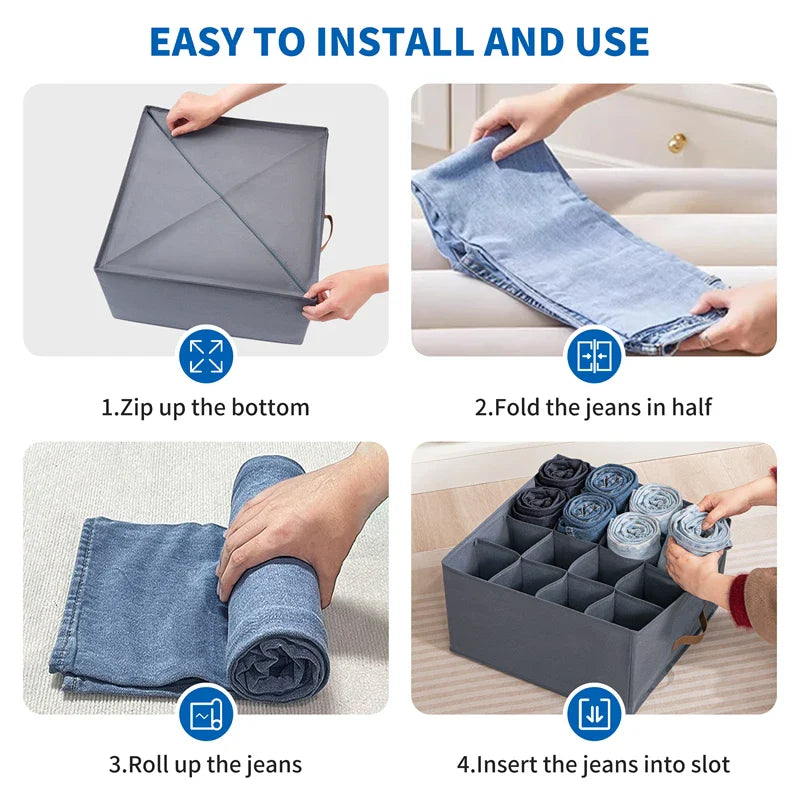 EASY TO INSTALL AND USE

1.Zip up the bottom

2.Fold the jeans in half

3.Roll up the jeans

4.Insert the jeans into slot