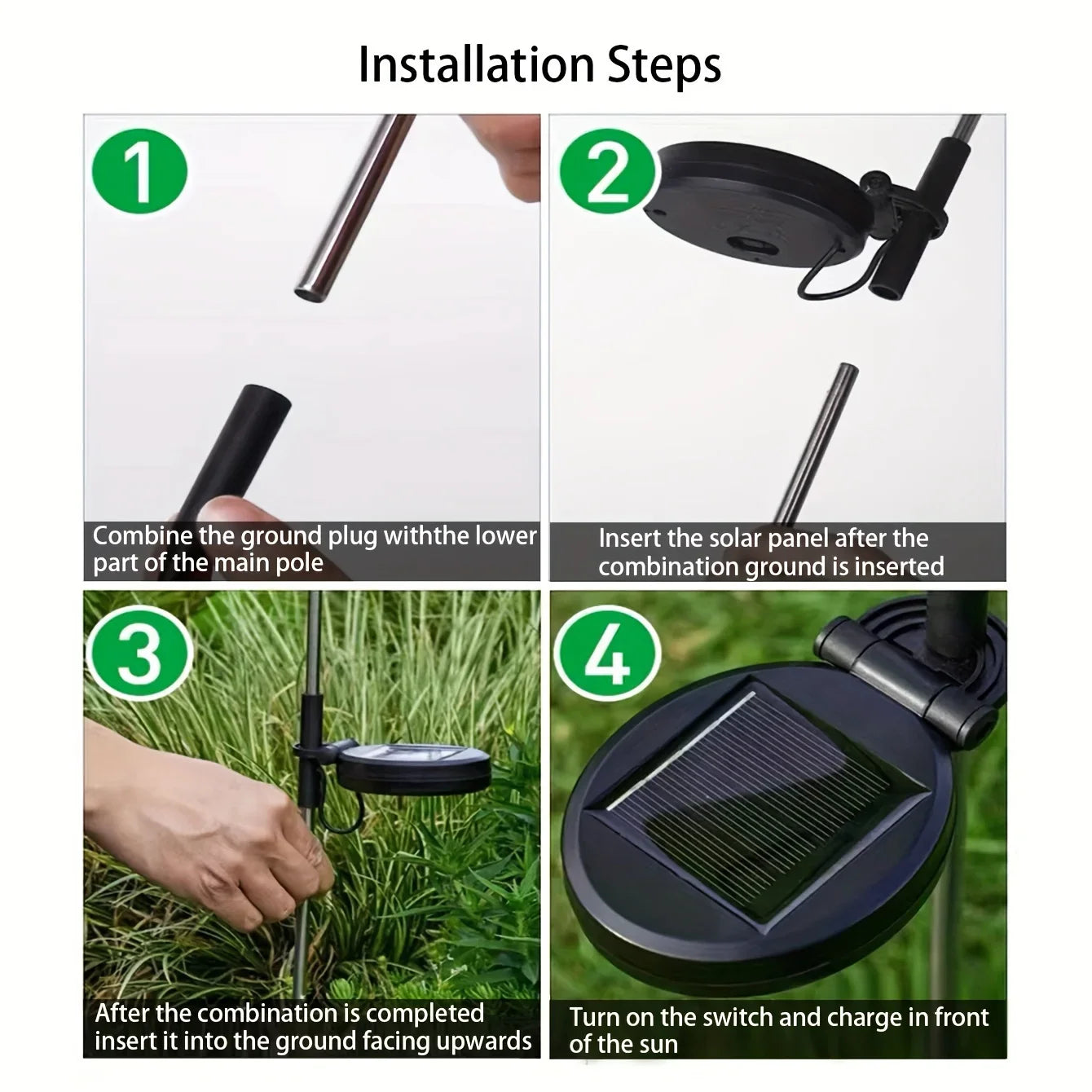 Installation Steps

1

Combine the ground plug withthe lower part of the main pole

2

Insert the solar panel after the combination ground is inserted

3

After the combination is completed insert it into the ground facing upwards

4

Turn on the switch and charge in front of the sun