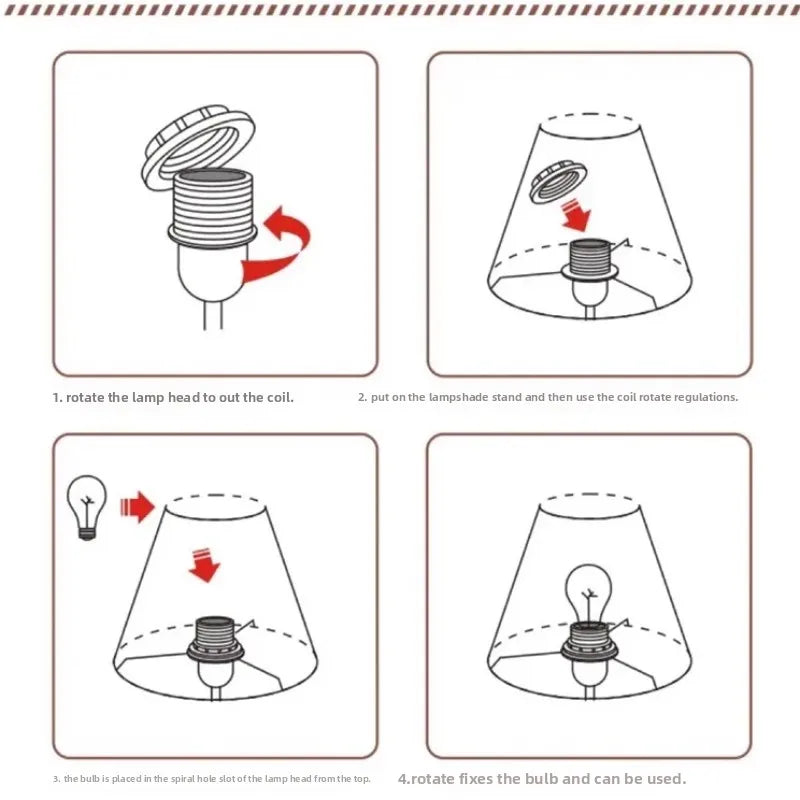 1. rotate the lamp head to out the coil.

2. put on the lampshade stand and then use the coil rotate regulations.

3. the bulb is placed in the spiral hole slot of the lamp head from the top.

4.rotate fixes the bulb and can be used.