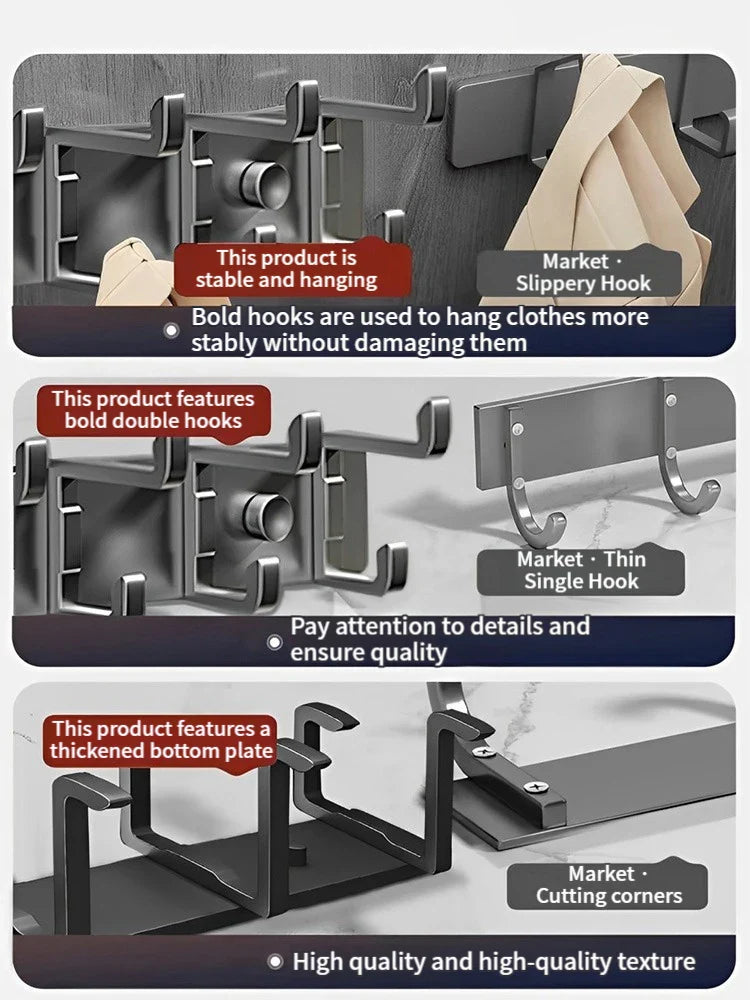 This product is stable and hanging

Market · Slippery Hook

Bold hooks are used to hang clothes more stably without damaging them

This product features bold double hooks

Market · Thin Single Hook

Pay attention to details and ensure quality

This product features a thickened bottom plate

Market · Cutting corners

High quality and high-quality texture