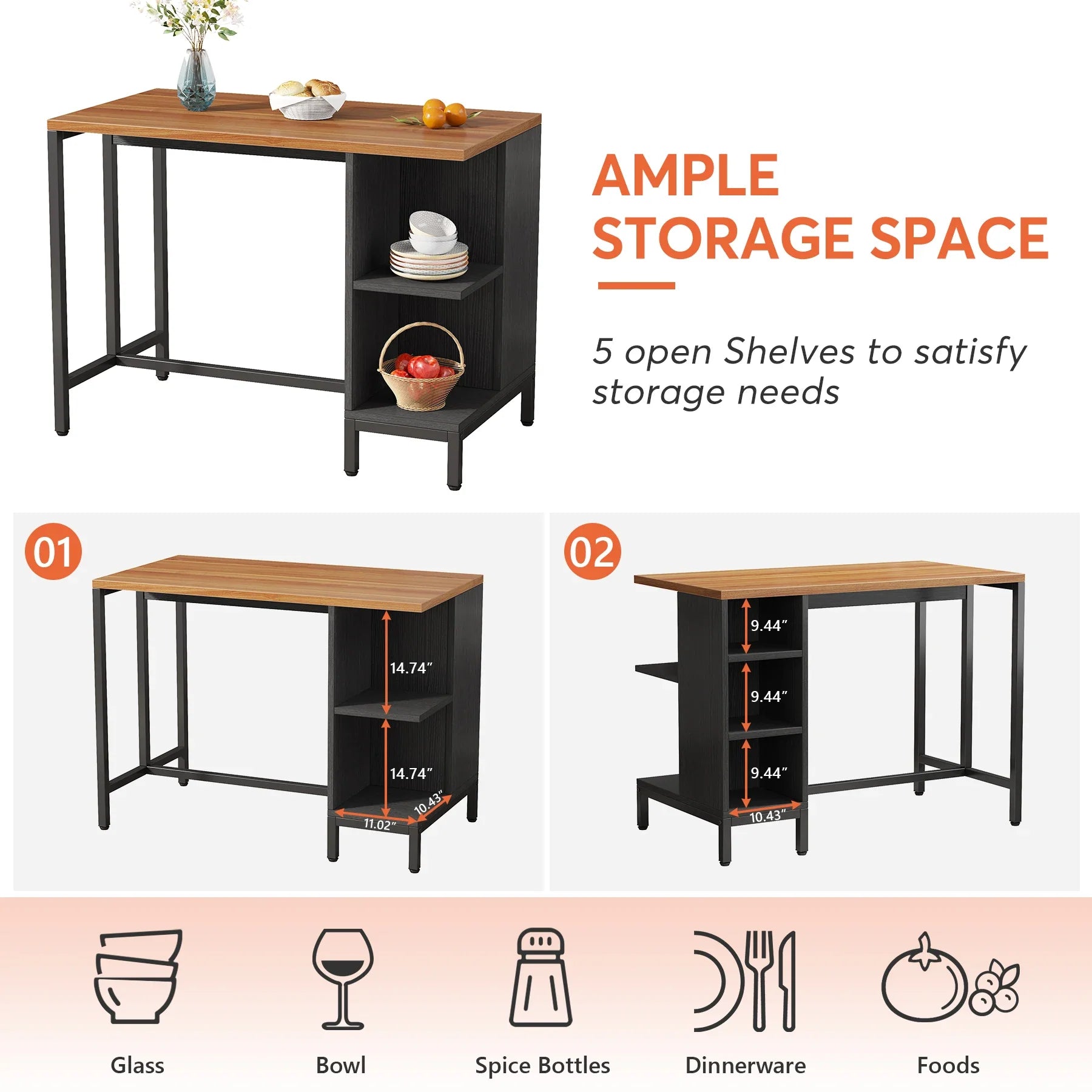 AMPLE STORAGE SPACE

5 open Shelves to satisfy storage needs

01

14.74″

14.74″

11.02″

10.43″

02

9.44″

9.44″

9.44″

10.43″

Glass

Bowl

Spice Bottles

Dinnerware

Foods