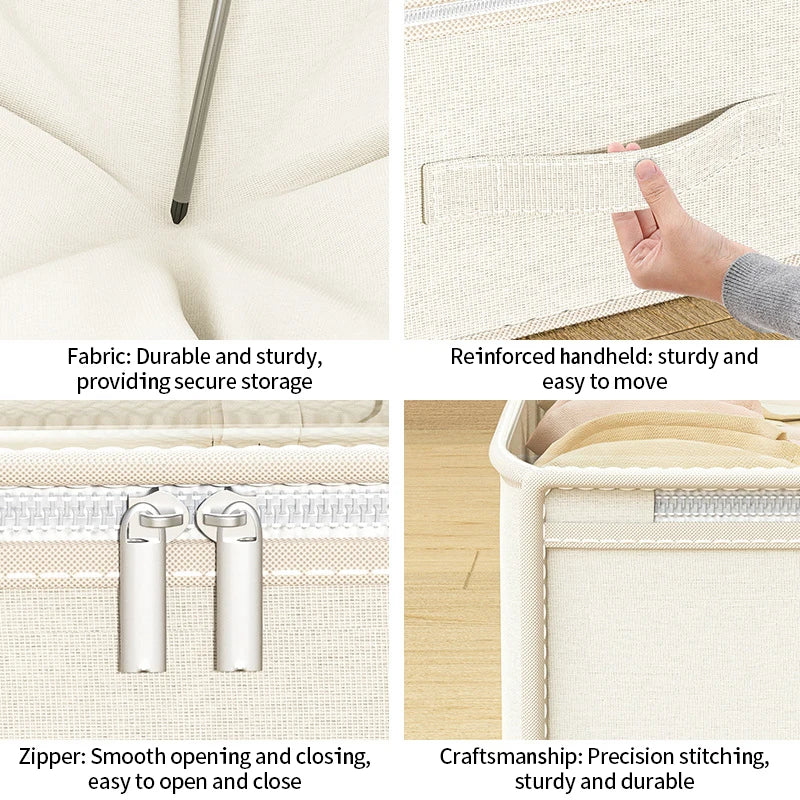 Fabric: Durable and sturdy, providing secure storage

Reinforced handheld: sturdy and easy to move

Zipper: Smooth opening and closing, easy to open and close

Craftsmanship: Precision stitching, sturdy and durable