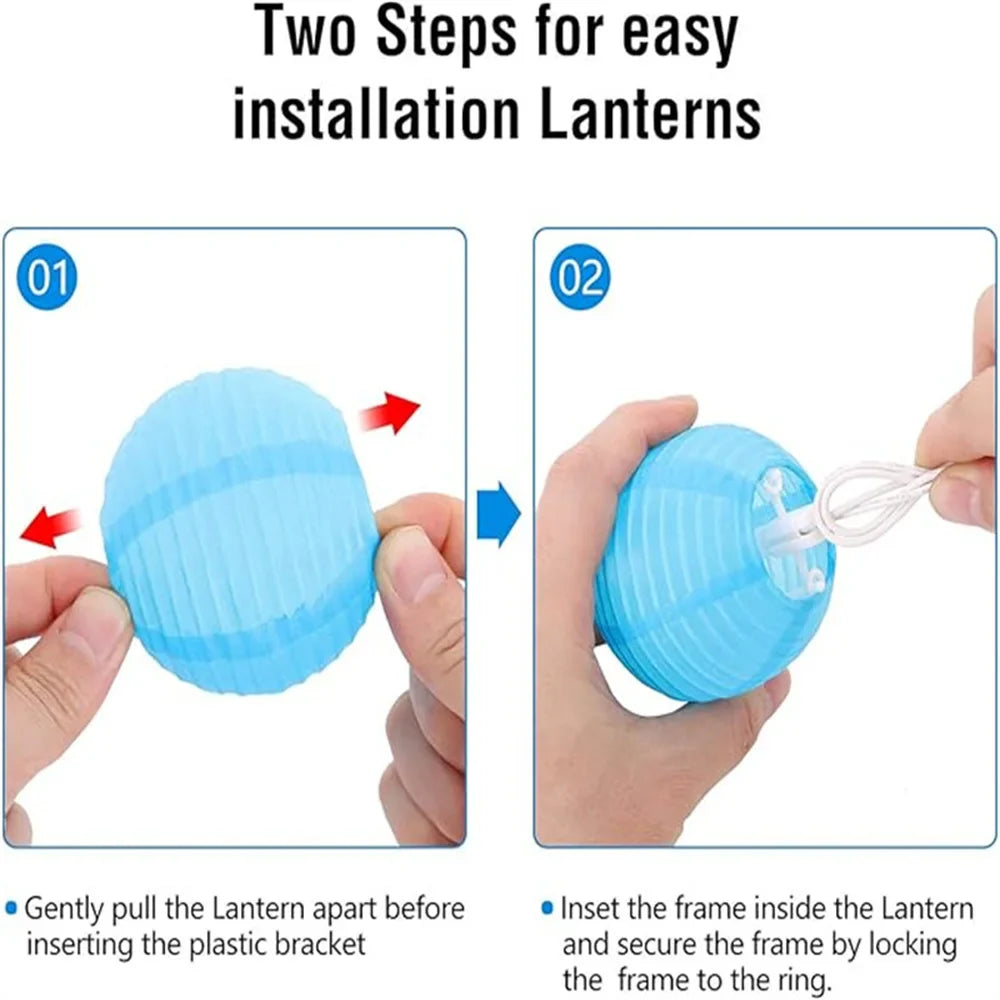 Two Steps for easy installation Lanterns

01

02

• Gently pull the Lantern apart before inserting the plastic bracket

• Inset the frame inside the Lantern and secure the frame by locking the frame to the ring.