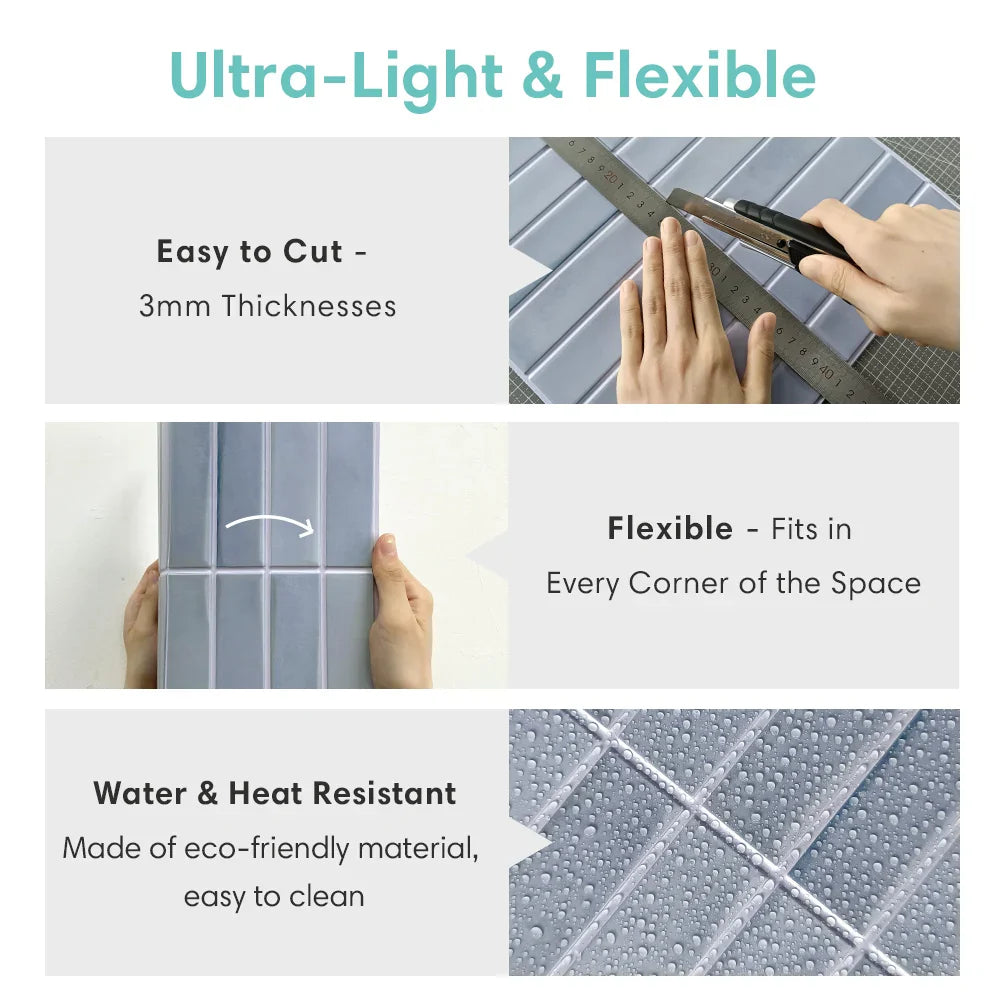 Ultra-Light & Flexible

Easy to Cut -
3mm Thicknesses

Flexible - Fits in
Every Corner of the Space

Water & Heat Resistant
Made of eco-friendly material,
easy to clean