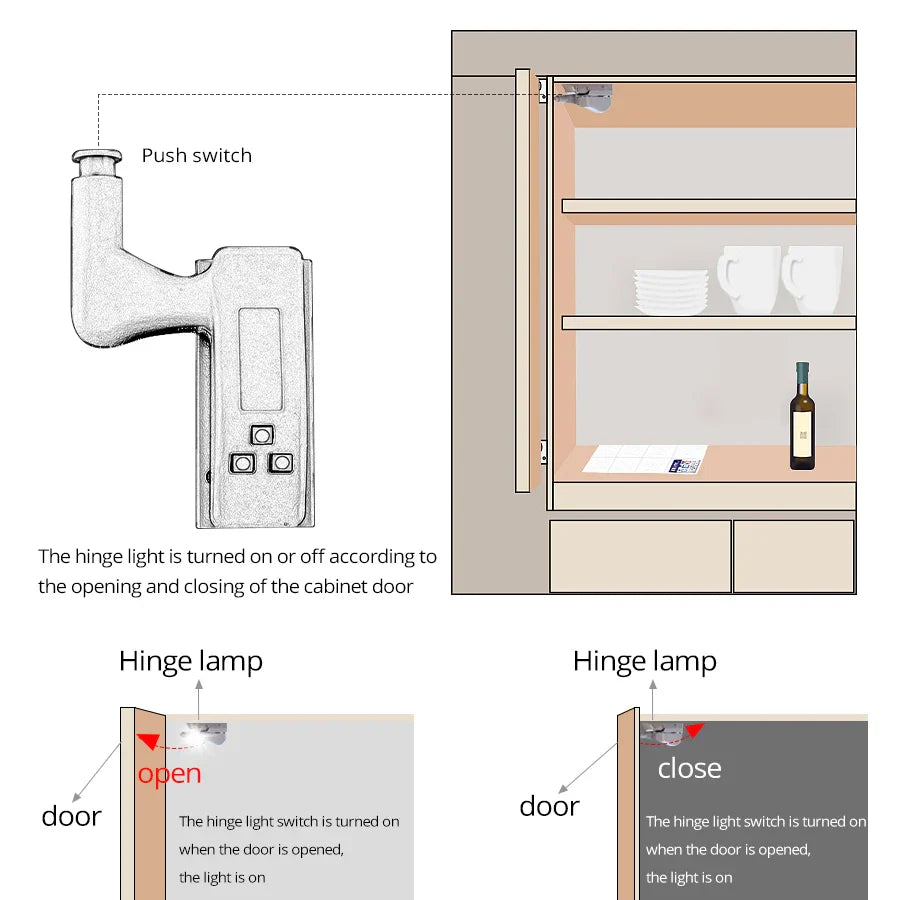 Push switch

The hinge light is turned on or off according to the opening and closing of the cabinet door

Hinge lamp

open

door

The hinge light switch is turned on when the door is opened, the light is on

Hinge lamp

close

door

The hinge light switch is turned on when the door is opened, the light is on