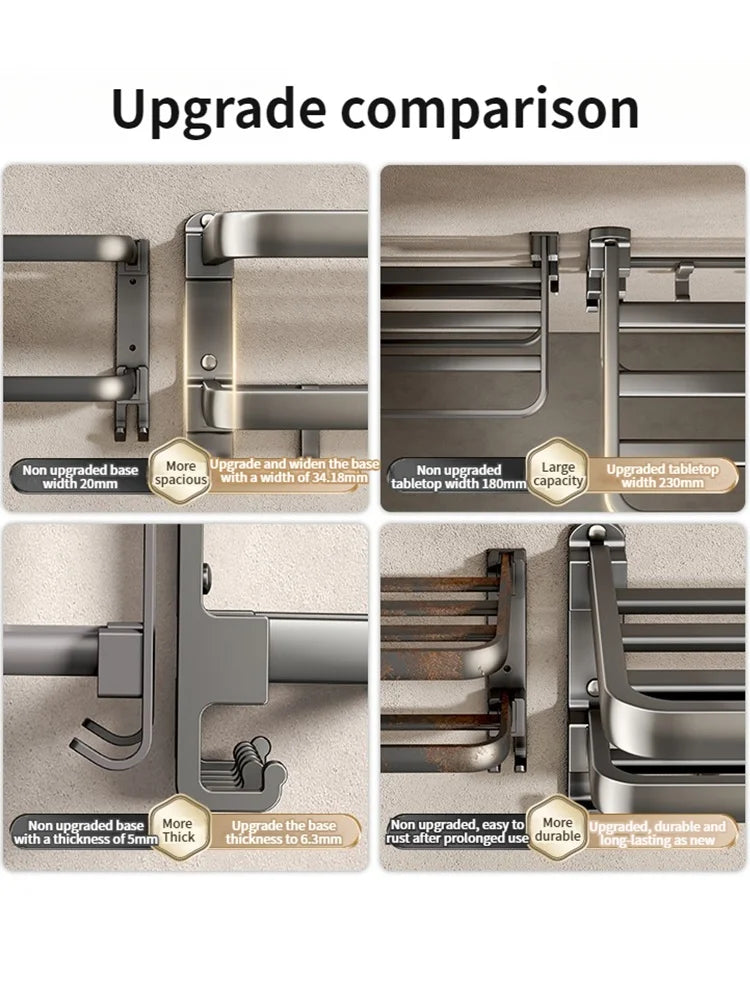 Upgrade comparison

Non upgraded base width 20mm
More spacious
Upgrade and widen the base with a width of 34.18mm

Non upgraded tabletop width 180mm
Large capacity
Upgraded tabletop width 230mm

Non upgraded base with a thickness of 5mm
More Thick
Upgrade the base thickness to 6.3mm

Non upgraded, easy to rust after prolonged use
More durable
Upgraded, durable and long-lasting as new