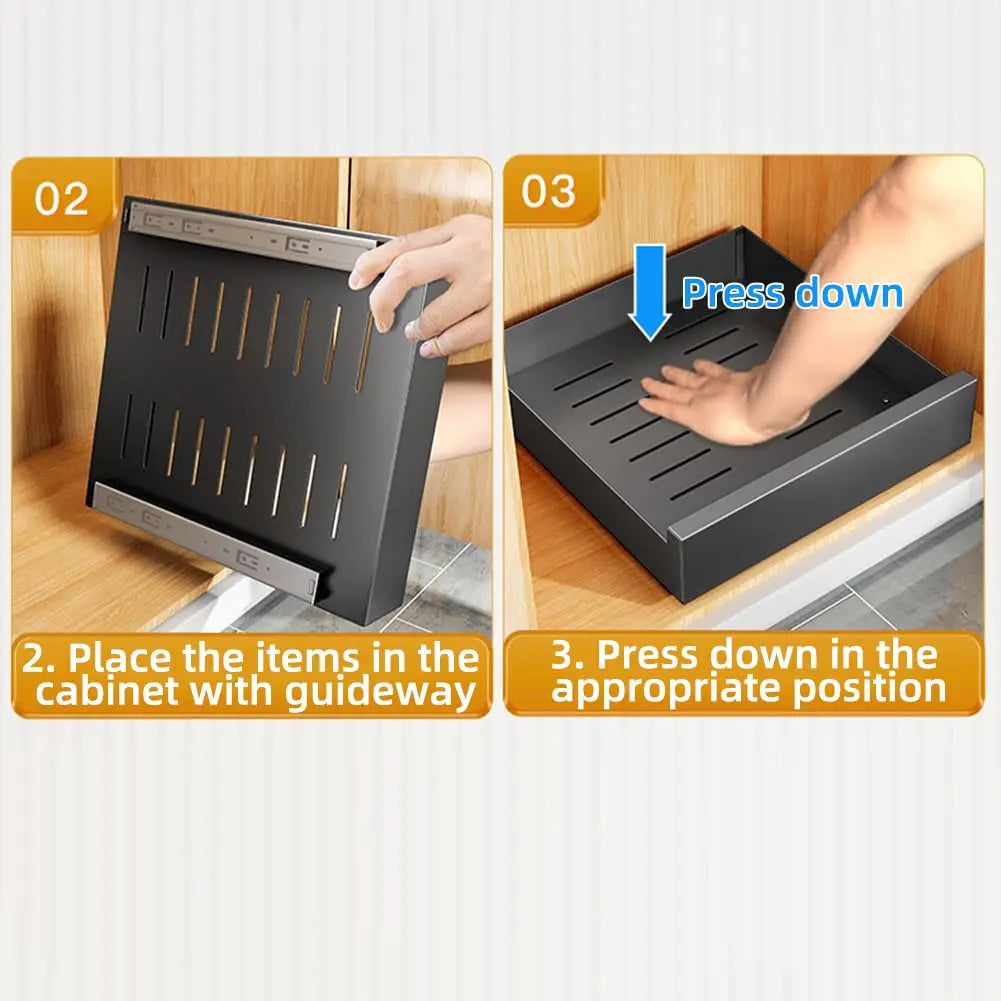 02

2. Place the items in the cabinet with guideway

03

Press down

3. Press down in the appropriate position