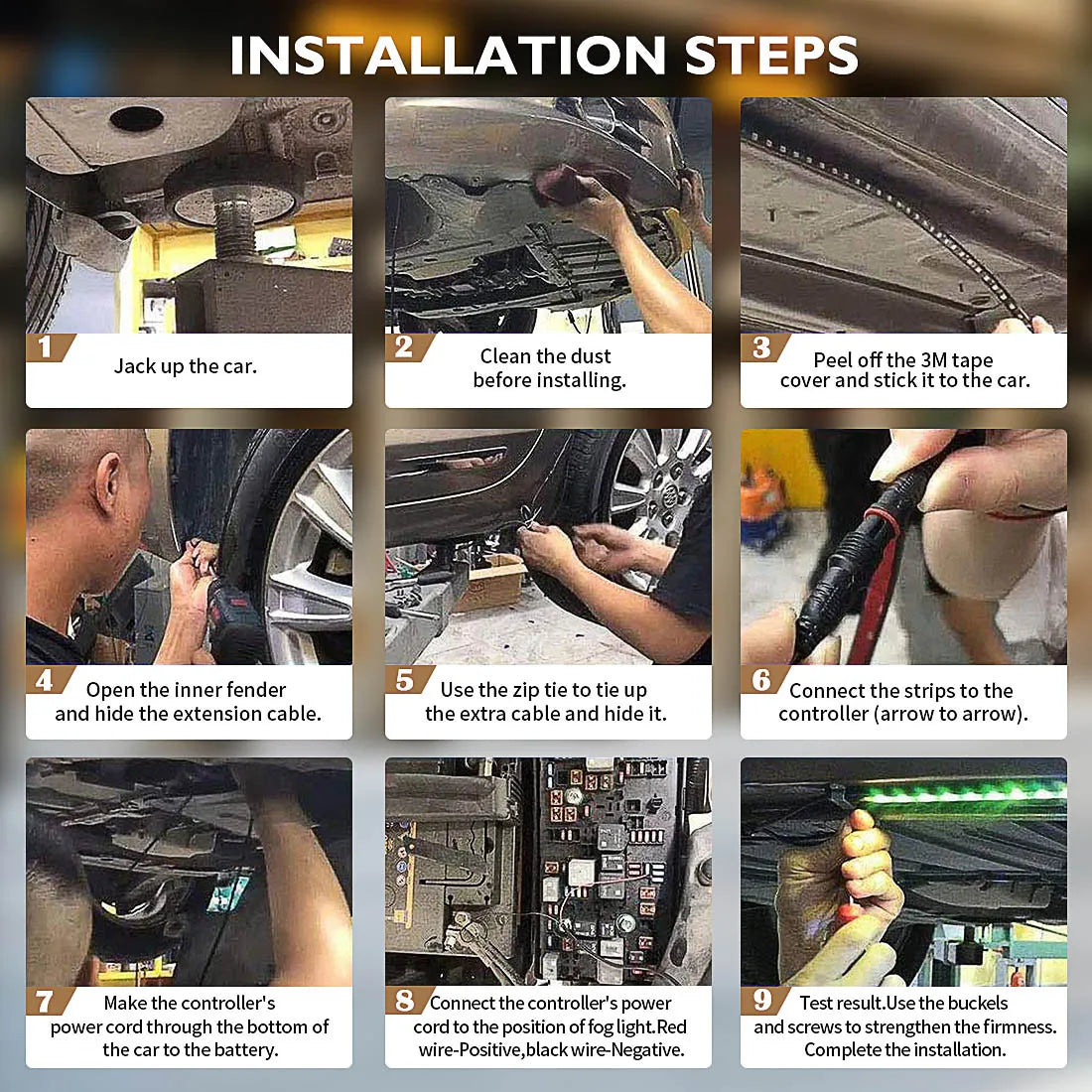 INSTALLATION STEPS

1 Jack up the car.

2 Clean the dust before installing.

3 Peel off the 3M tape cover and stick it to the car.

4 Open the inner fender and hide the extension cable.

5 Use the zip tie to tie up the extra cable and hide it.

6 Connect the strips to the controller (arrow to arrow).

7 Make the controller's power cord through the bottom of the car to the battery.

8 Connect the controller's power cord to the position of fog light.Red wire-Positive,black wire-Negative.

9 Test result.Use the buckels and screws to strengthen the firmness. Complete the installation.