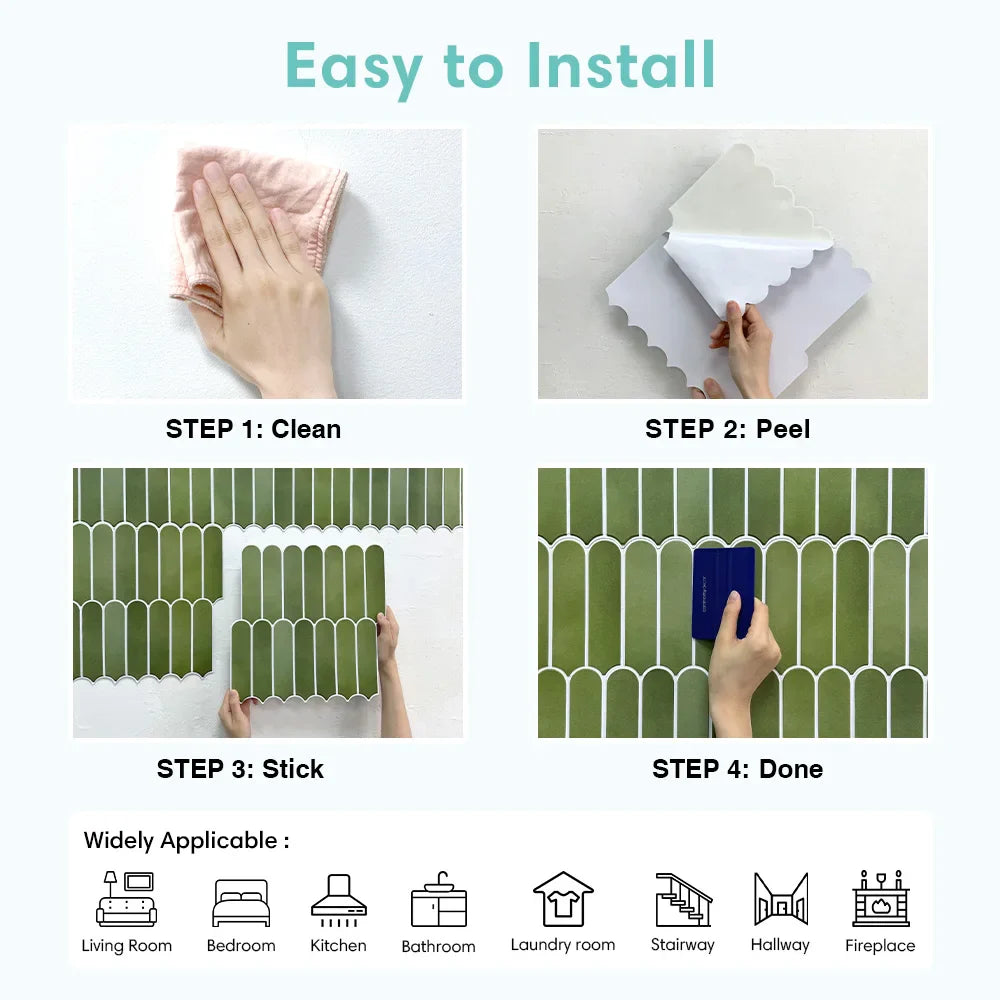 Easy to Install

STEP 1: Clean

STEP 2: Peel

STEP 3: Stick

STEP 4: Done

Widely Applicable :

Living Room
Bedroom
Kitchen
Bathroom
Laundry room
Stairway
Hallway
Fireplace