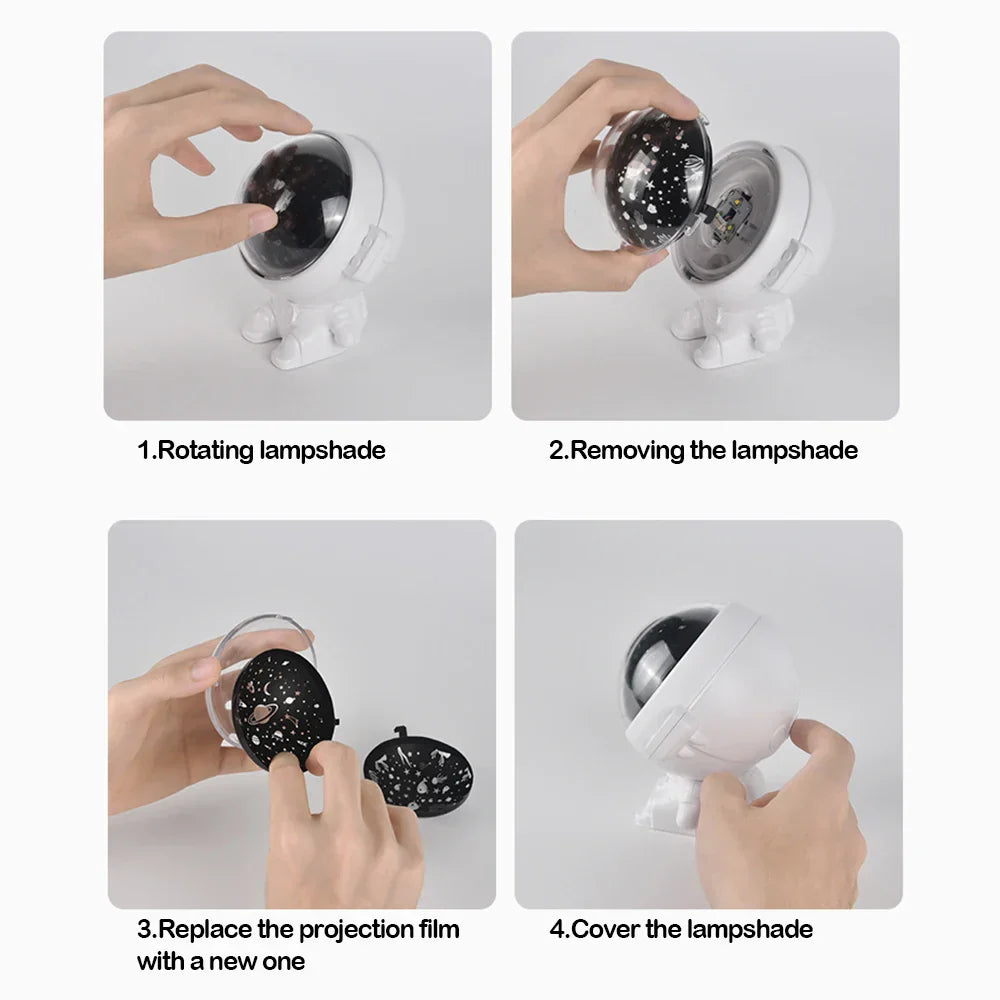 1.Rotating lampshade

2.Removing the lampshade

3.Replace the projection film with a new one

4.Cover the lampshade