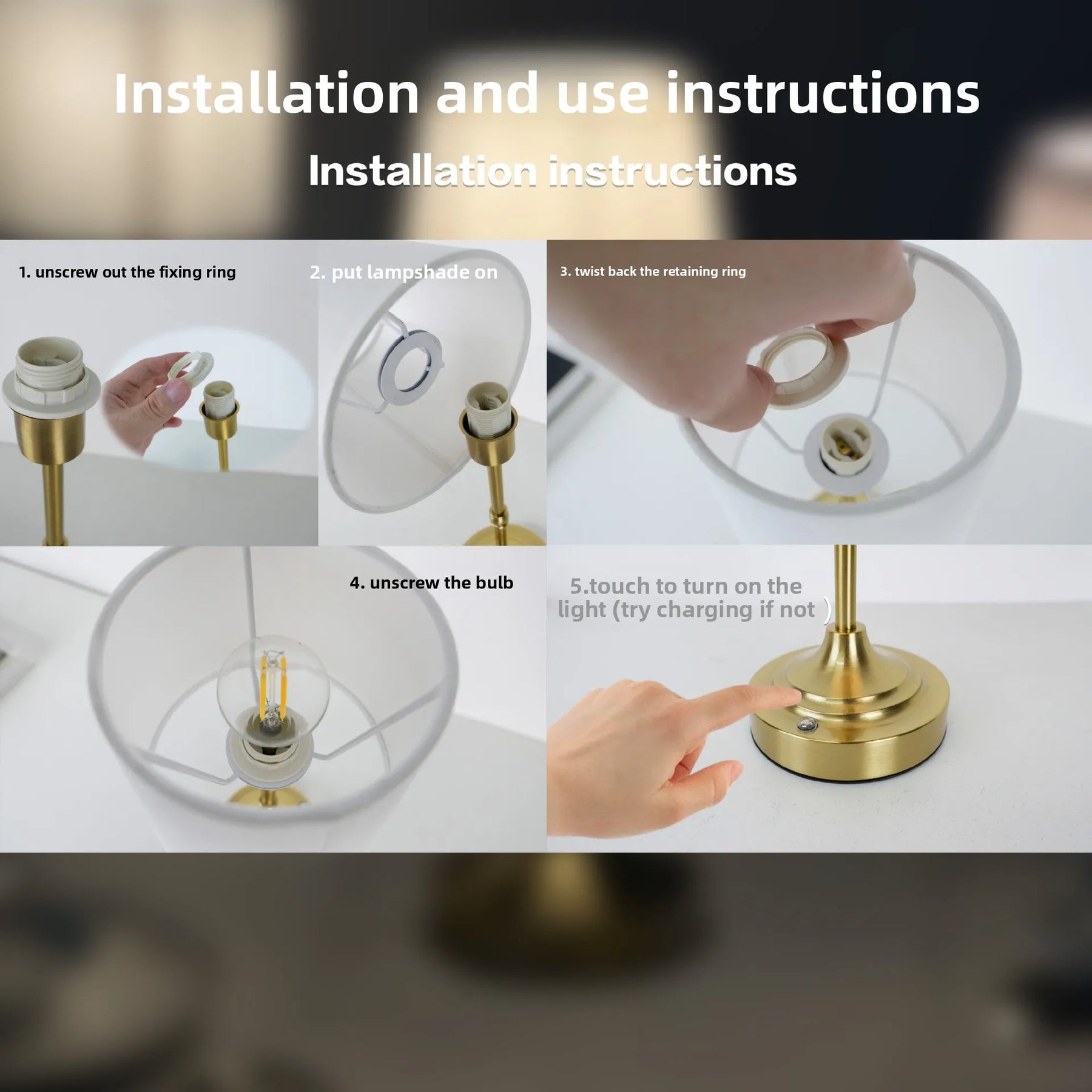 Installation and use instructions

Installation instructions

1. unscrew out the fixing ring

2. put lampshade on

3. twist back the retaining ring

4. unscrew the bulb

5.touch to turn on the light (try charging if not )