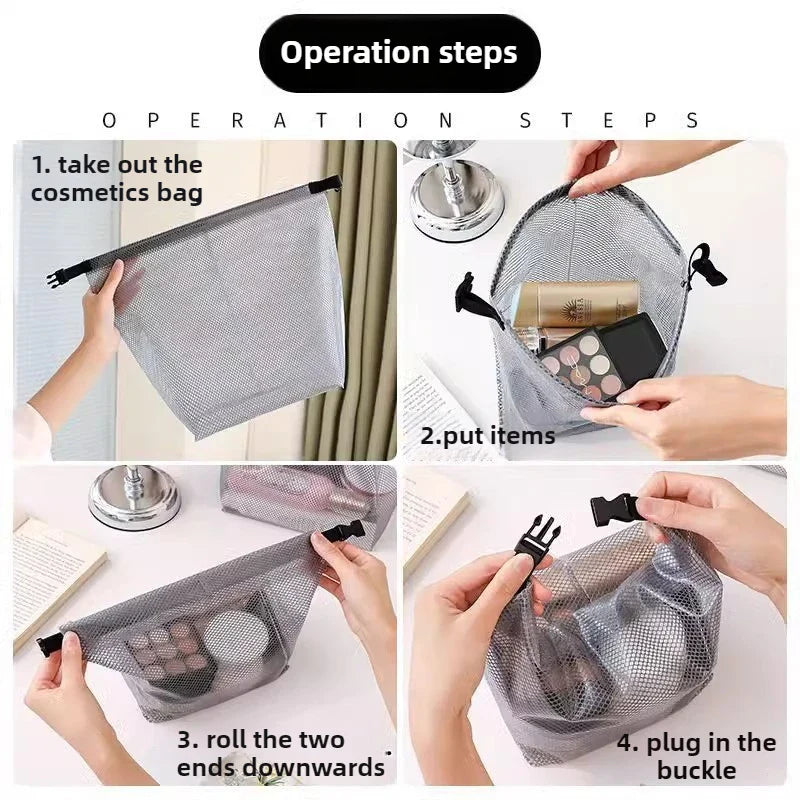 Operation steps

OPERATION STEPS

1. take out the cosmetics bag

2.put items

3. roll the two ends downwards

4. plug in the buckle