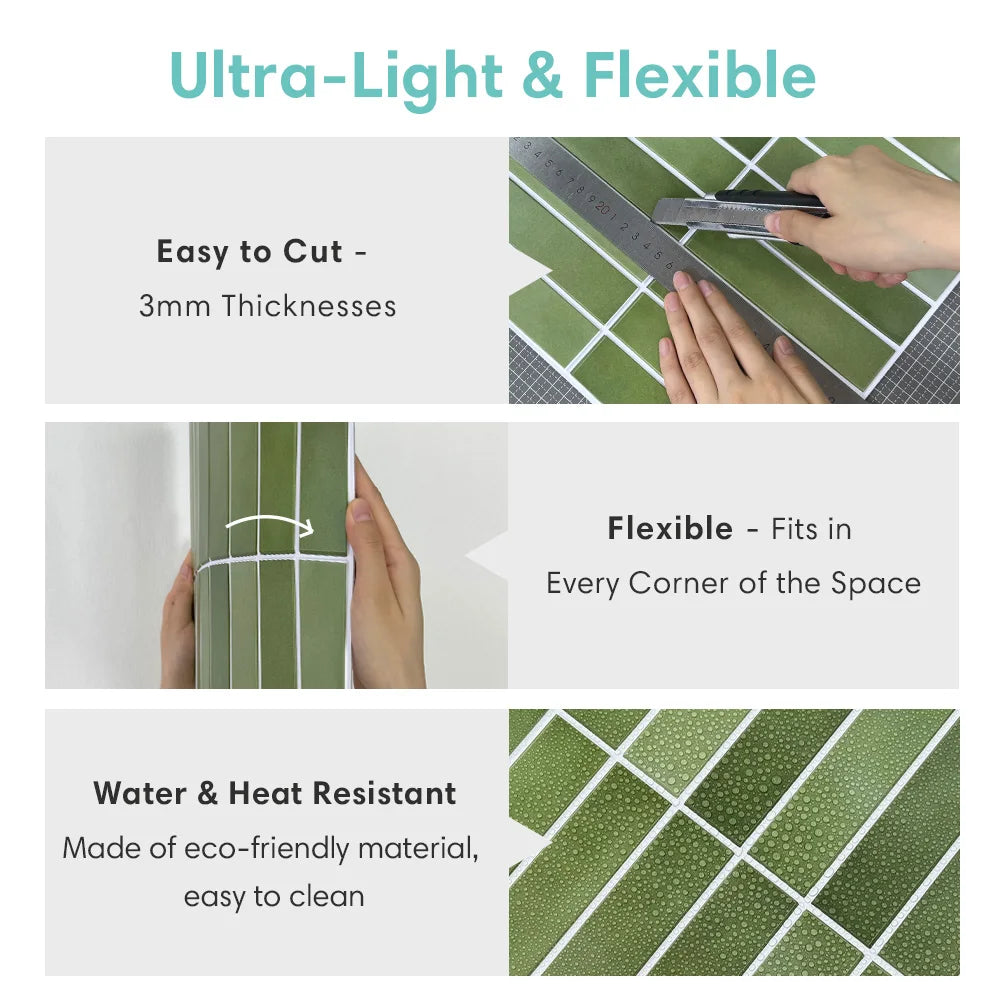 Ultra-Light & Flexible

Easy to Cut -
3mm Thicknesses

Flexible - Fits in
Every Corner of the Space

Water & Heat Resistant
Made of eco-friendly material, easy to clean