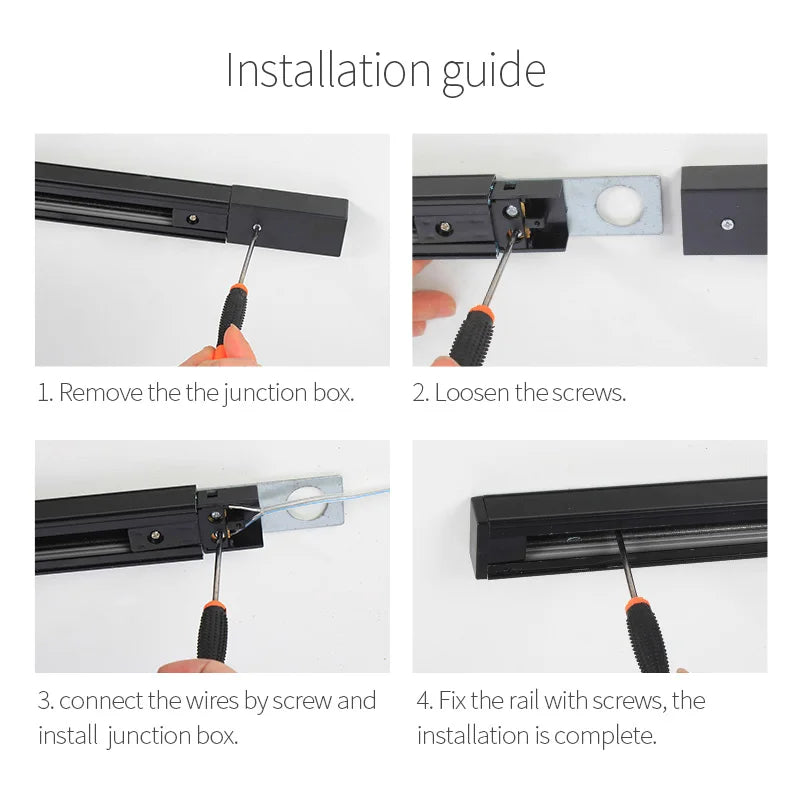 Installation guide

1. Remove the the junction box.

2. Loosen the screws.

3. connect the wires by screw and install junction box.

4. Fix the rail with screws, the installation is complete.