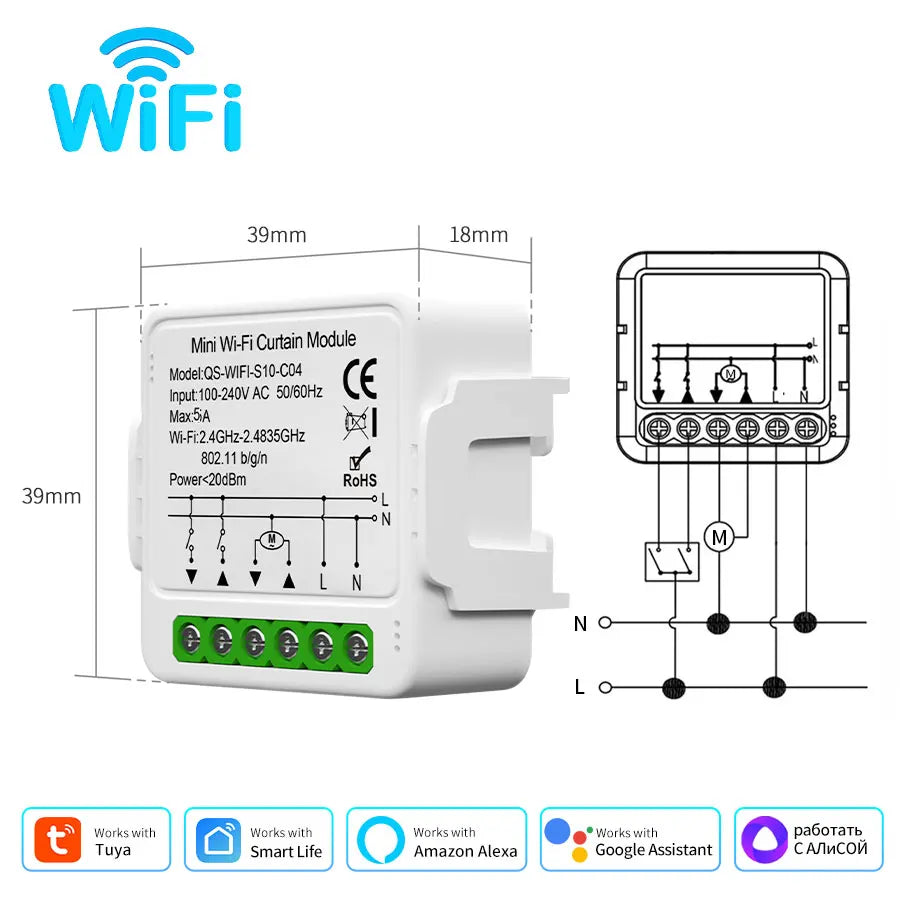 WiFi

39mm

18mm

39mm

Mini Wi-Fi Curtain Module

Model:QS-WIFI-S10-C04
Input:100-240V AC 50/60Hz
Max:5A
Wi-Fi:2.4GHz-2.4835GHz
802.11 b/g/n
Power<20dBm

CE

RoHS

L
N

M

L N

L
N

M

L N

M

N

L

Works with Tuya

Works with Smart Life

Works with Amazon Alexa

Works with Google Assistant

работать С АЛиСОЙ