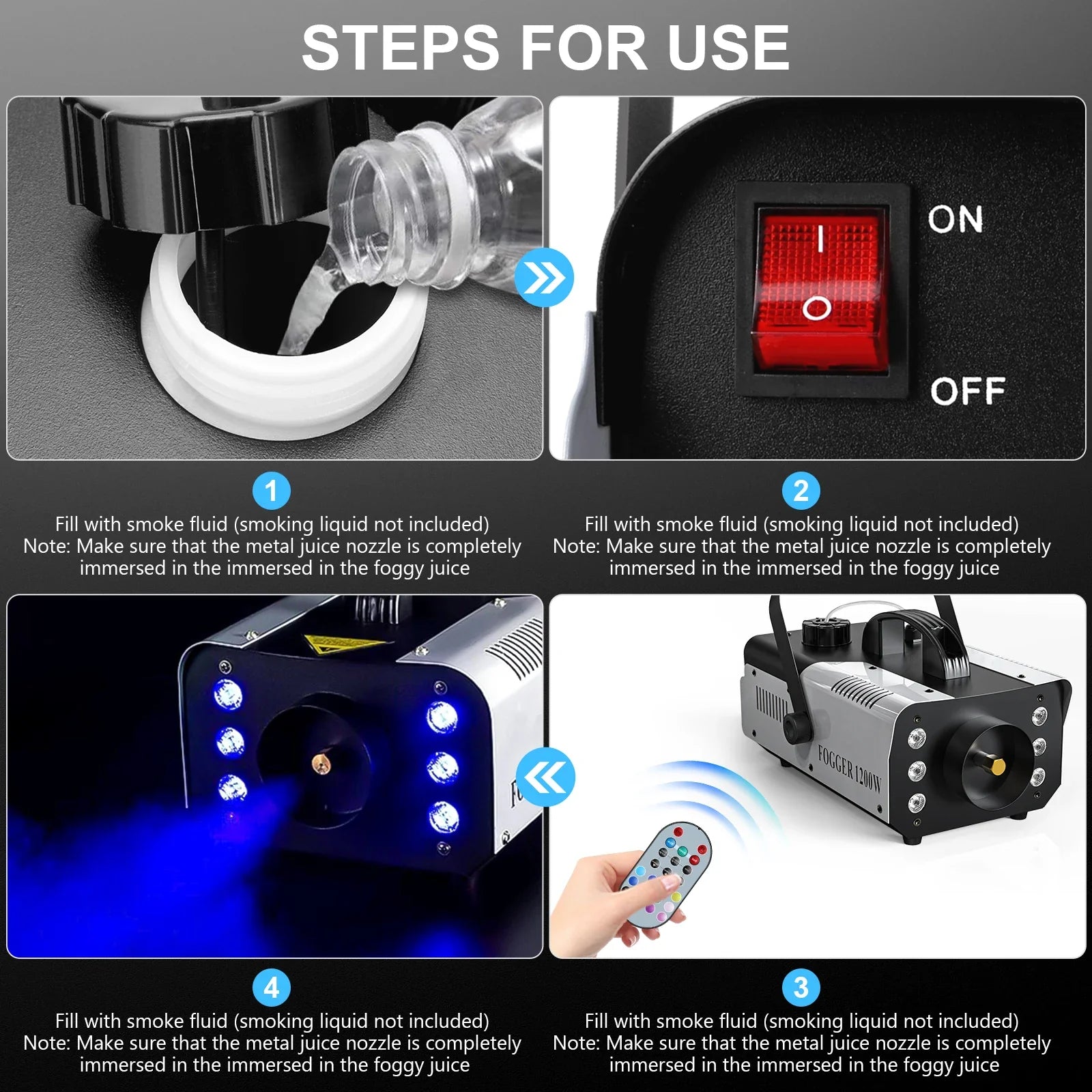 STEPS FOR USE

ON

OFF

1
Fill with smoke fluid (smoking liquid not included)
Note: Make sure that the metal juice nozzle is completely immersed in the immersed in the foggy juice

2
Fill with smoke fluid (smoking liquid not included)
Note: Make sure that the metal juice nozzle is completely immersed in the immersed in the foggy juice

FOGGER 1200W

4
Fill with smoke fluid (smoking liquid not included)
Note: Make sure that the metal juice nozzle is completely immersed in the immersed in the foggy juice

3
Fill with smoke fluid (smoking liquid not included)
Note: Make sure that the metal juice nozzle is completely immersed in the immersed in the foggy juice