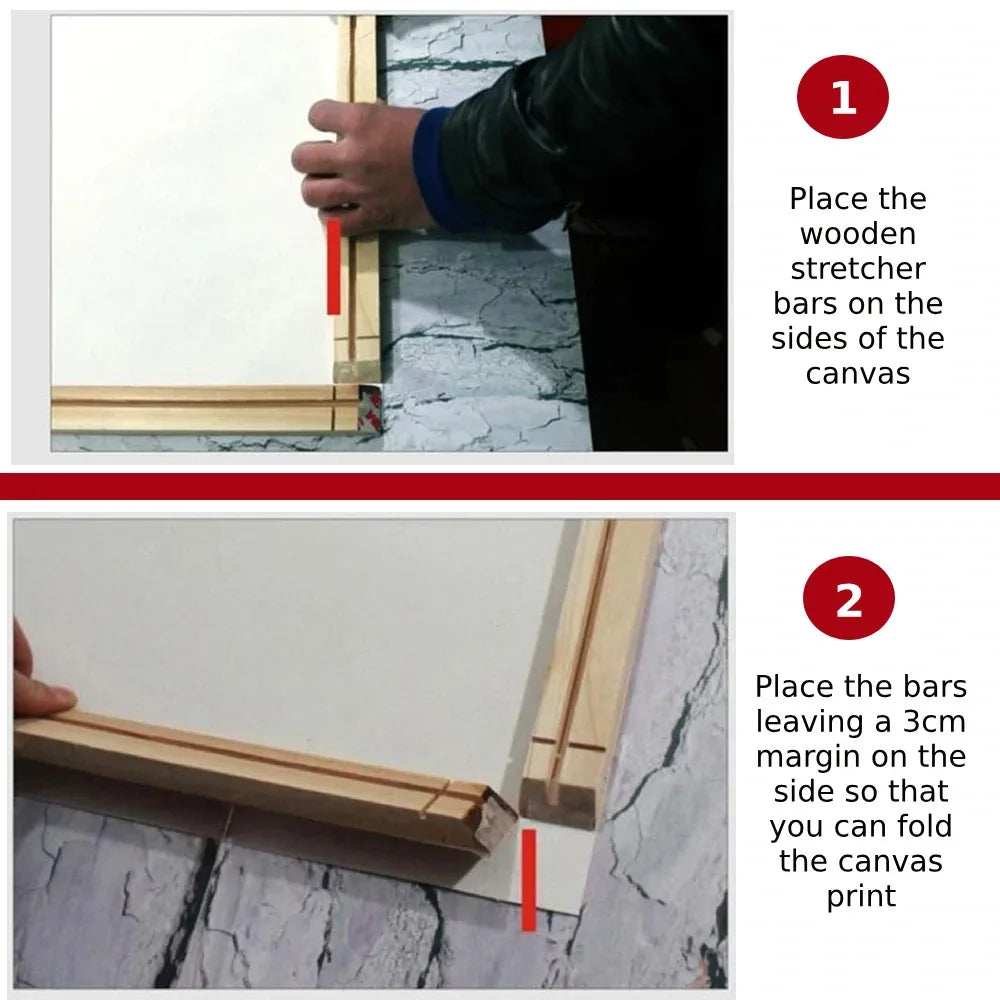 1

Place the wooden stretcher bars on the sides of the canvas

2

Place the bars leaving a 3cm margin on the side so that you can fold the canvas print