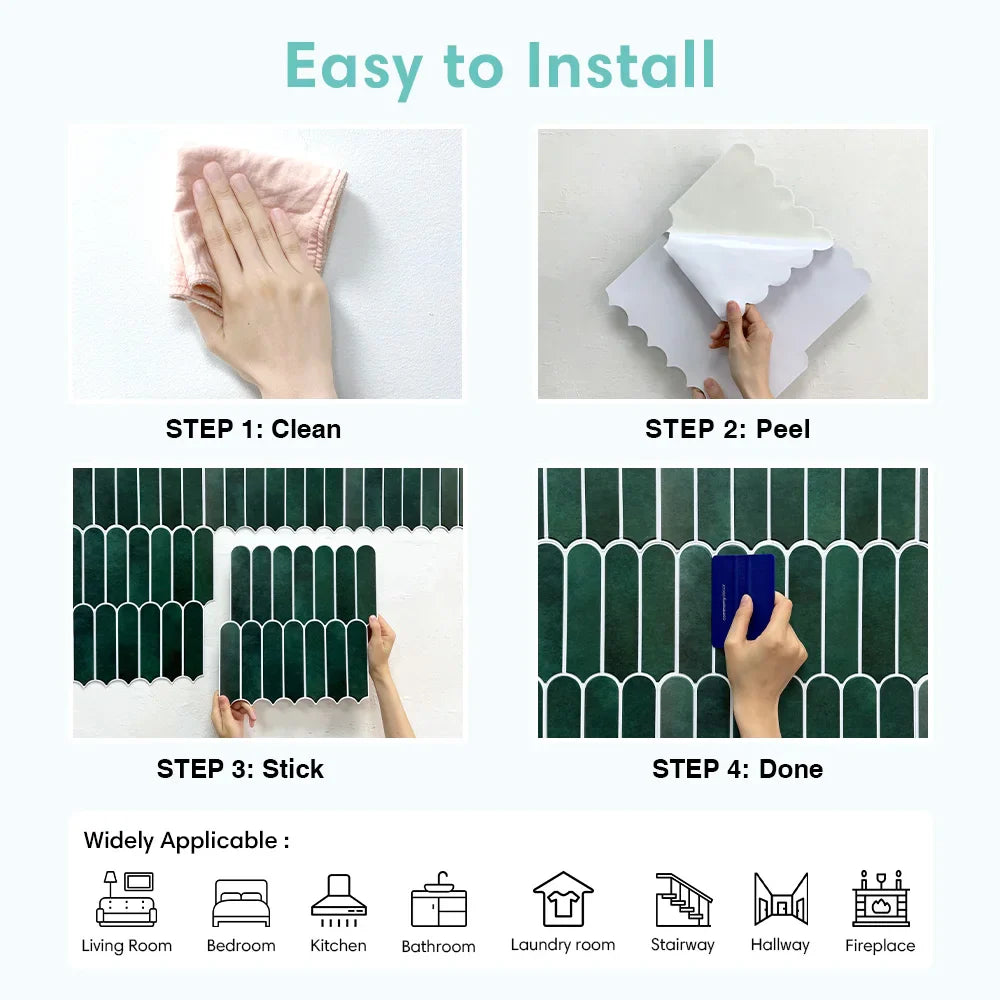 Easy to Install

STEP 1: Clean

STEP 2: Peel

STEP 3: Stick

STEP 4: Done

Widely Applicable :

Living Room Bedroom Kitchen Bathroom Laundry room Stairway Hallway Fireplace