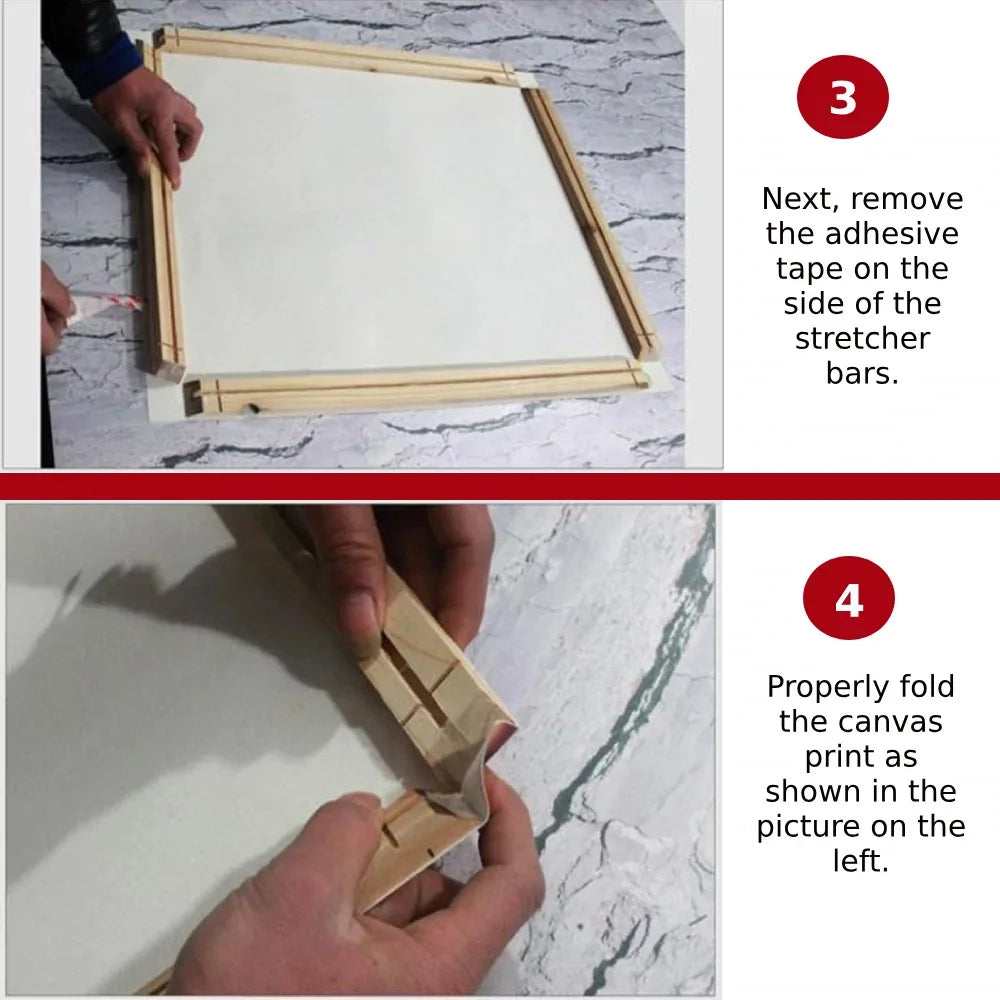 3

Next, remove the adhesive tape on the side of the stretcher bars.

4

Properly fold the canvas print as shown in the picture on the left.