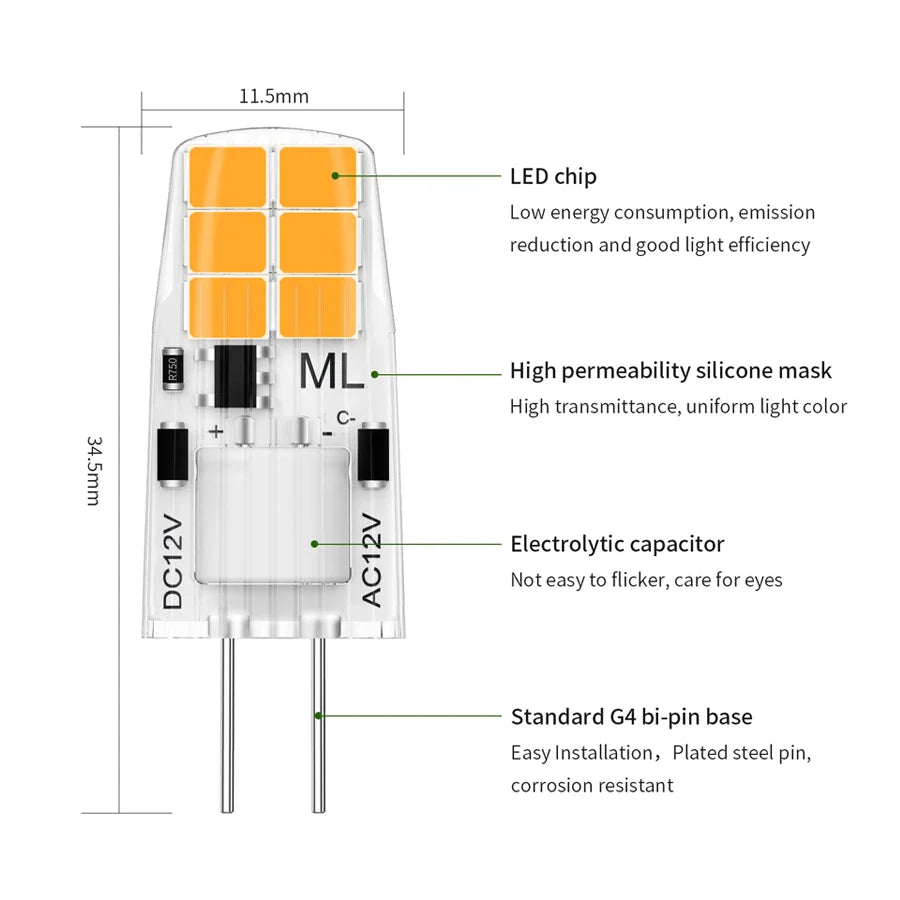 11.5mm

34.5mm

R750

ML

+

-

C-

DC12V

AC12V

LED chip

Low energy consumption, emission reduction and good light efficiency

High permeability silicone mask

High transmittance, uniform light color

Electrolytic capacitor

Not easy to flicker, care for eyes

Standard G4 bi-pin base

Easy Installation，Plated steel pin, corrosion resistant