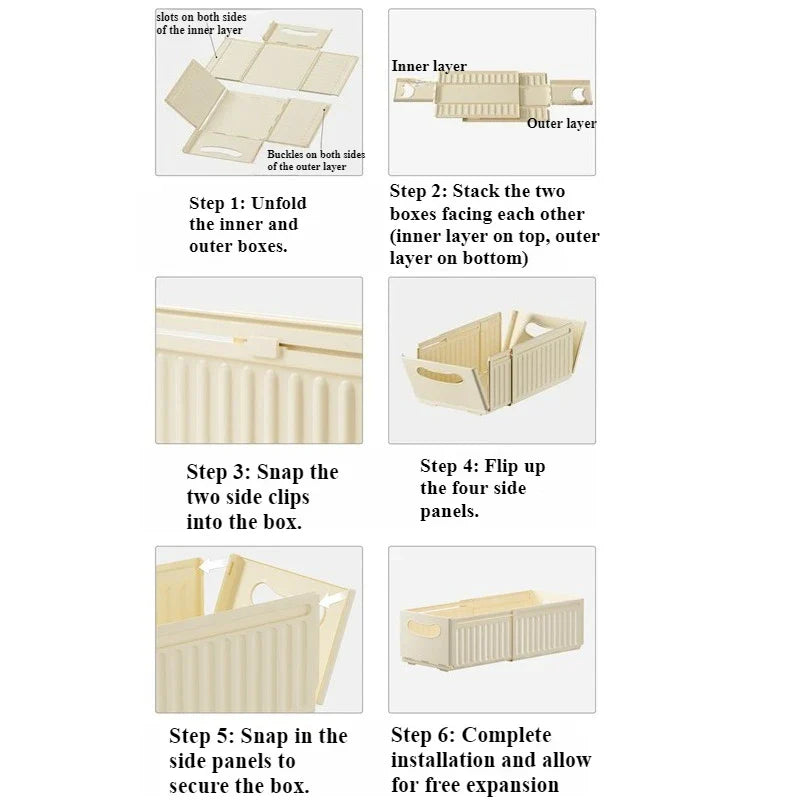 slots on both sides of the inner layer

Buckles on both sides of the outer layer

Step 1: Unfold the inner and outer boxes.

Inner layer

Outer layer

Step 2: Stack the two boxes facing each other (inner layer on top, outer layer on bottom)

Step 3: Snap the two side clips into the box.

Step 4: Flip up the four side panels.

Step 5: Snap in the side panels to secure the box.

Step 6: Complete installation and allow for free expansion