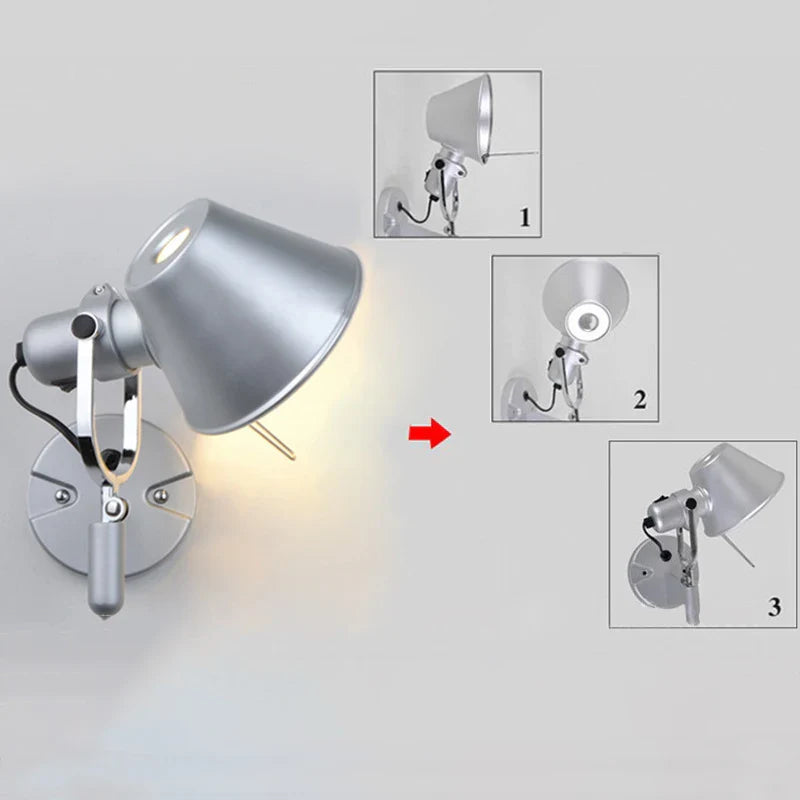 1

2

3