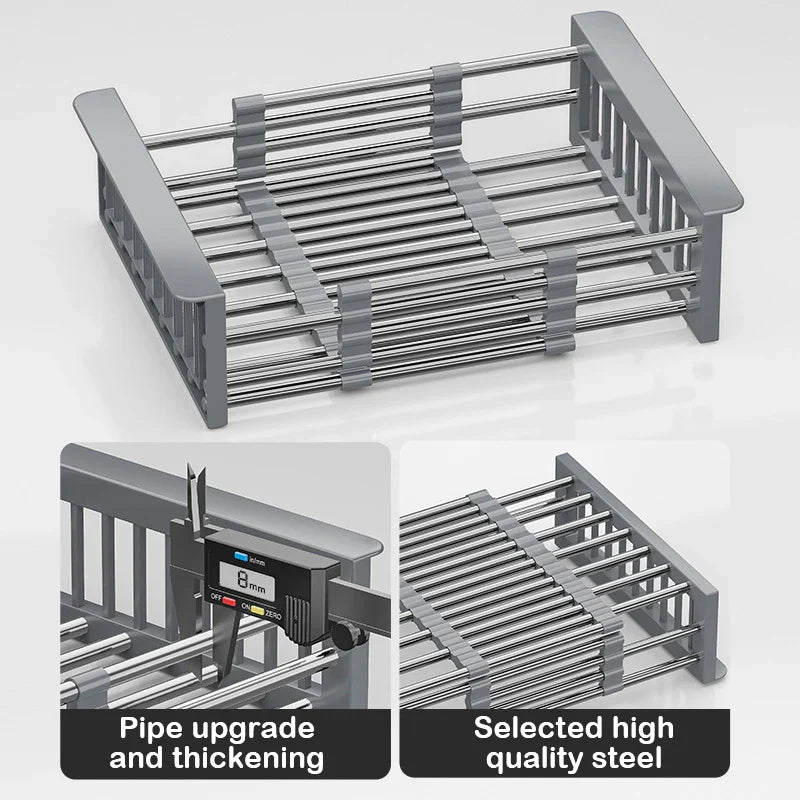 in/mm
8mm
OFF ON ZERO

Pipe upgrade and thickening

Selected high quality steel