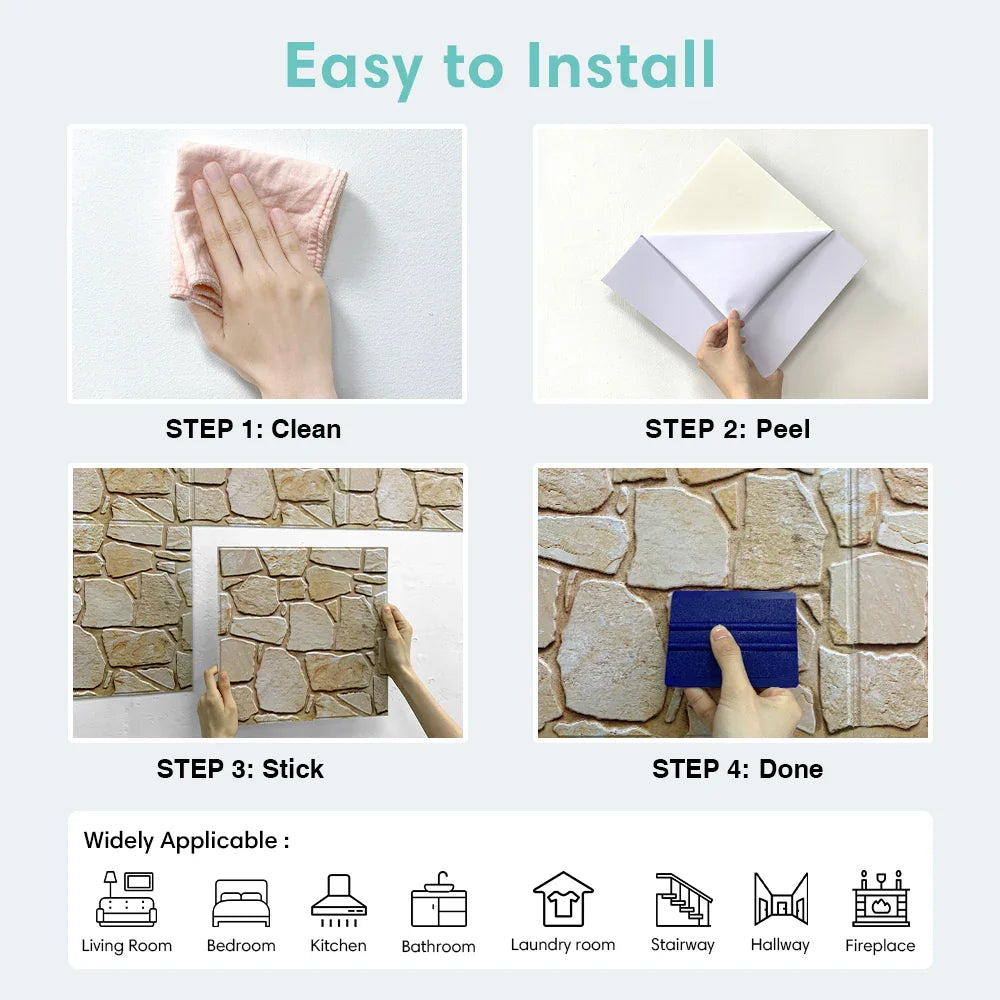 Easy to Install

STEP 1: Clean

STEP 2: Peel

STEP 3: Stick

STEP 4: Done

Widely Applicable :

Living Room
Bedroom
Kitchen
Bathroom
Laundry room
Stairway
Hallway
Fireplace