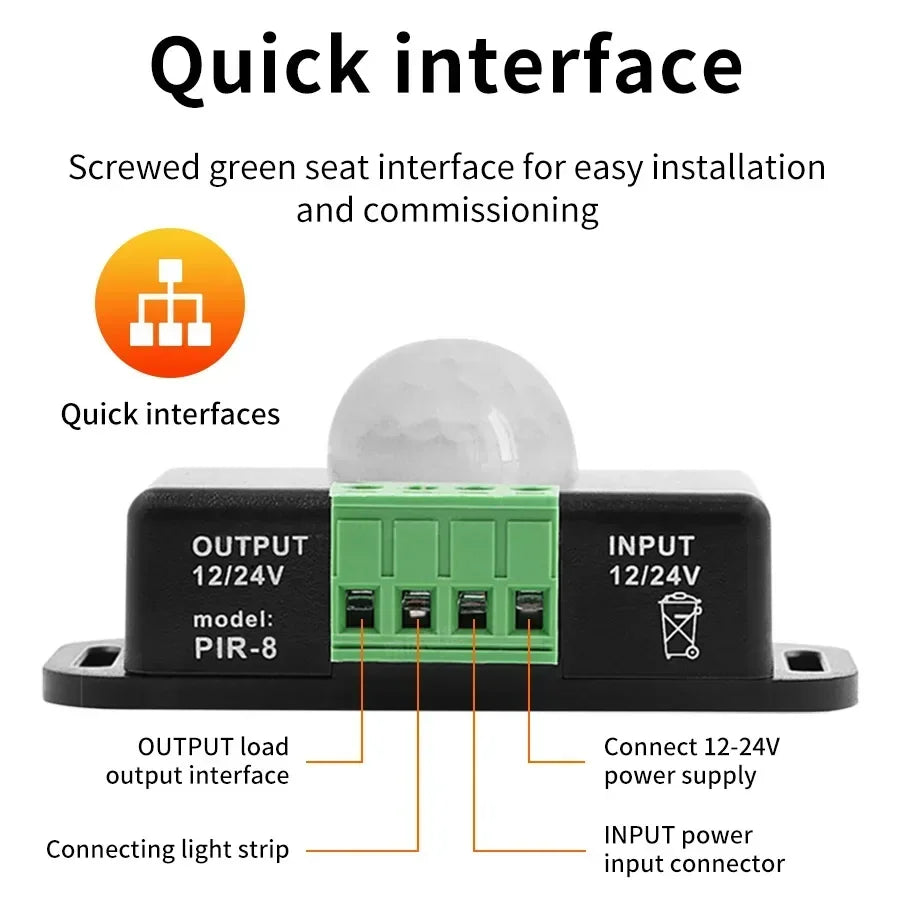 Quick interface

Screwed green seat interface for easy installation and commissioning

Quick interfaces

OUTPUT
12/24V
model:
PIR-8

INPUT
12/24V

OUTPUT load
output interface

Connecting light strip

Connect 12-24V
power supply

INPUT power
input connector