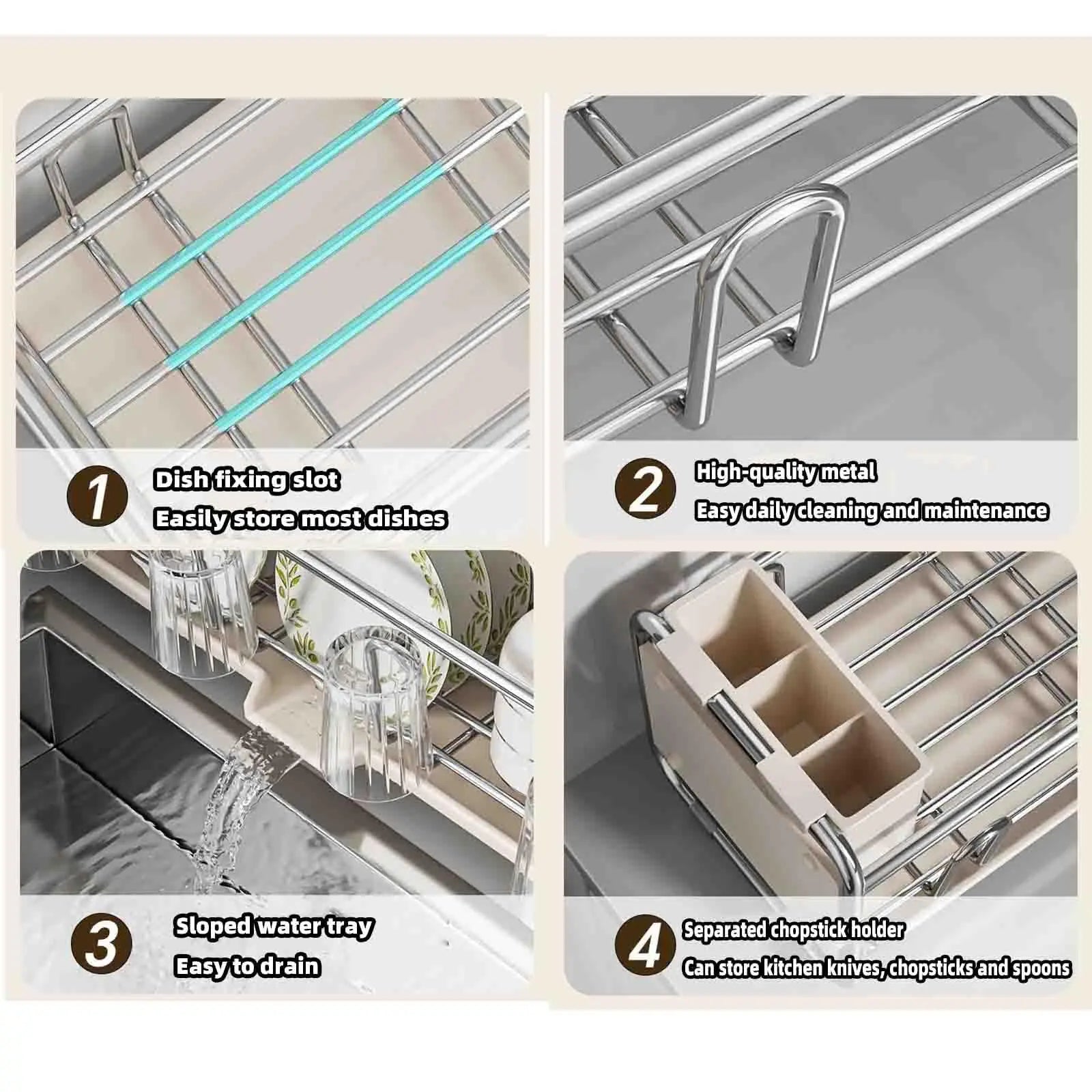 1 Dish fixing slot
Easily store most dishes

2 High-quality metal
Easy daily cleaning and maintenance

3 Sloped water tray
Easy to drain

4 Separated chopstick holder
Can store kitchen knives, chopsticks and spoons