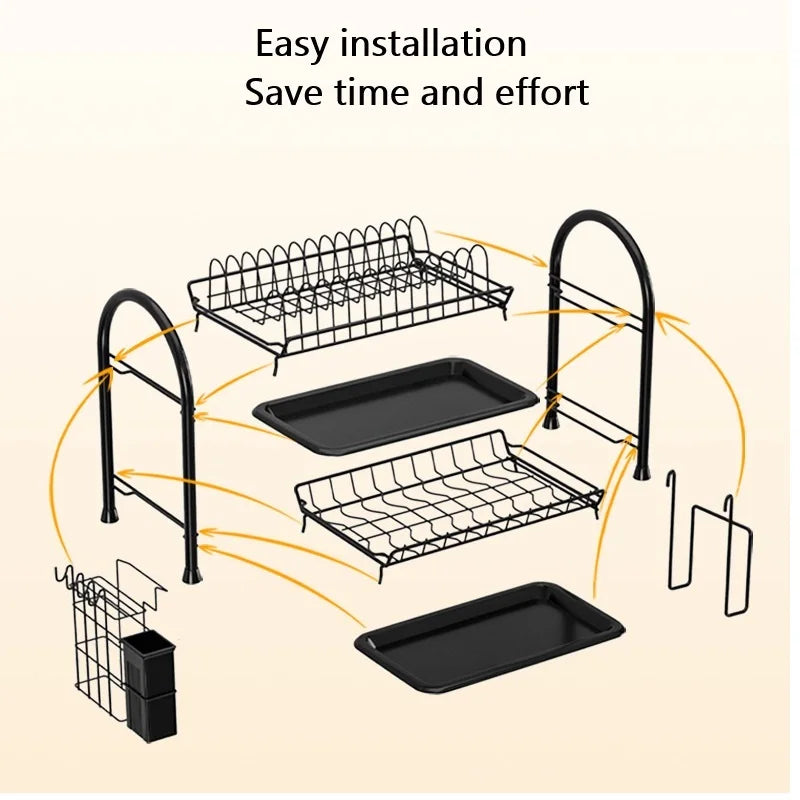 Easy installation
Save time and effort