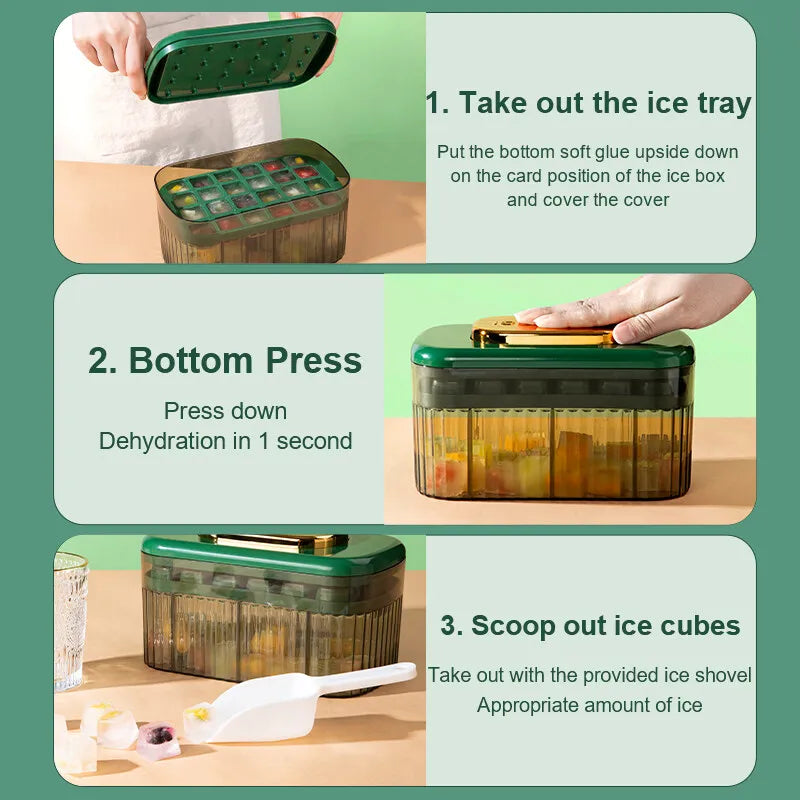 1. Take out the ice tray

Put the bottom soft glue upside down on the card position of the ice box and cover the cover

2. Bottom Press

Press down
Dehydration in 1 second

3. Scoop out ice cubes

Take out with the provided ice shovel
Appropriate amount of ice