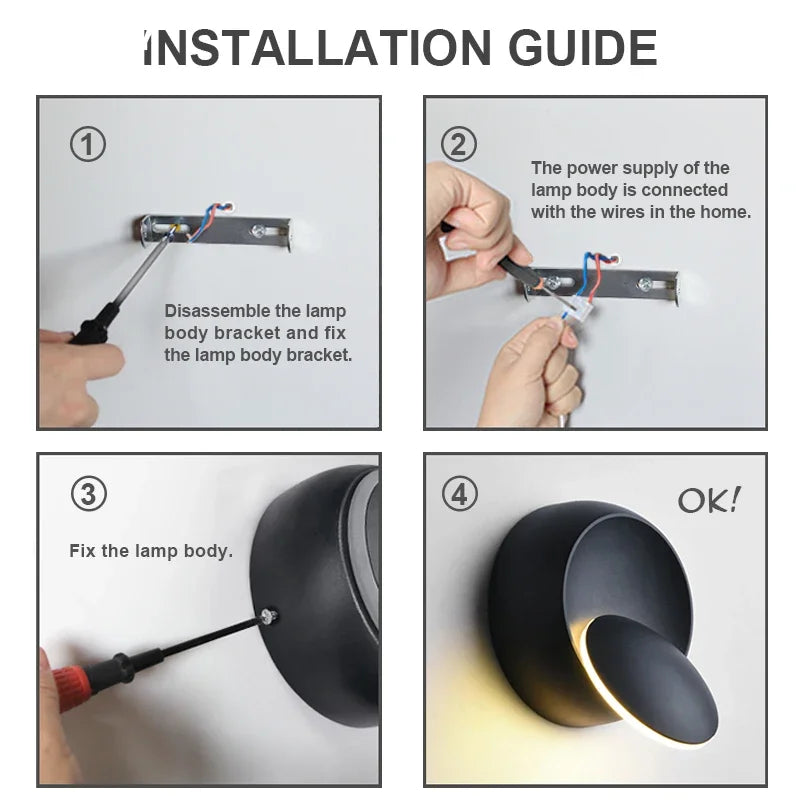 INSTALLATION GUIDE

①

Disassemble the lamp body bracket and fix the lamp body bracket.

②

The power supply of the lamp body is connected with the wires in the home.

③

Fix the lamp body.

④

OK!