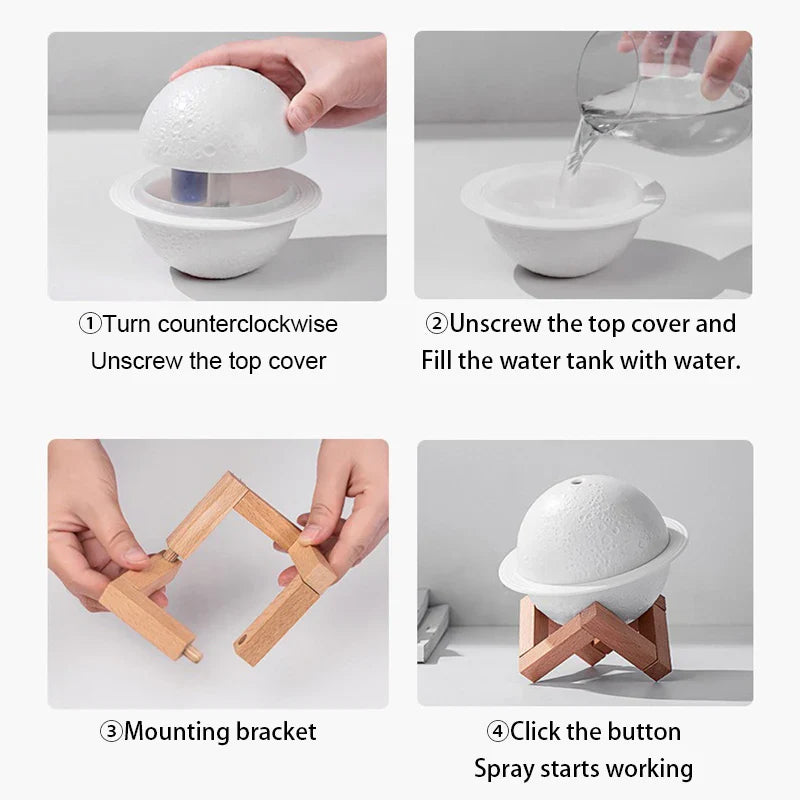 ①Turn counterclockwise
Unscrew the top cover

②Unscrew the top cover and
Fill the water tank with water.

③Mounting bracket

④Click the button
Spray starts working