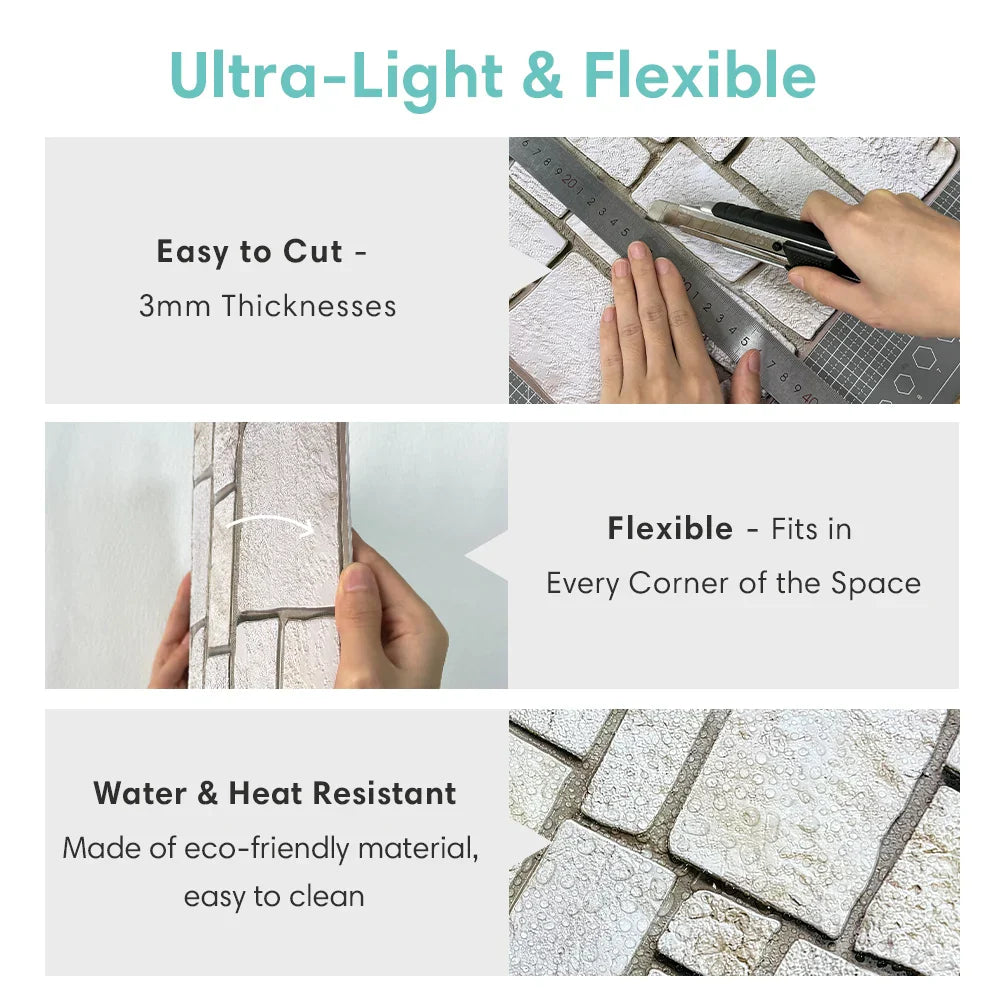 Ultra-Light & Flexible

Easy to Cut -
3mm Thicknesses

Flexible - Fits in
Every Corner of the Space

Water & Heat Resistant
Made of eco-friendly material,
easy to clean